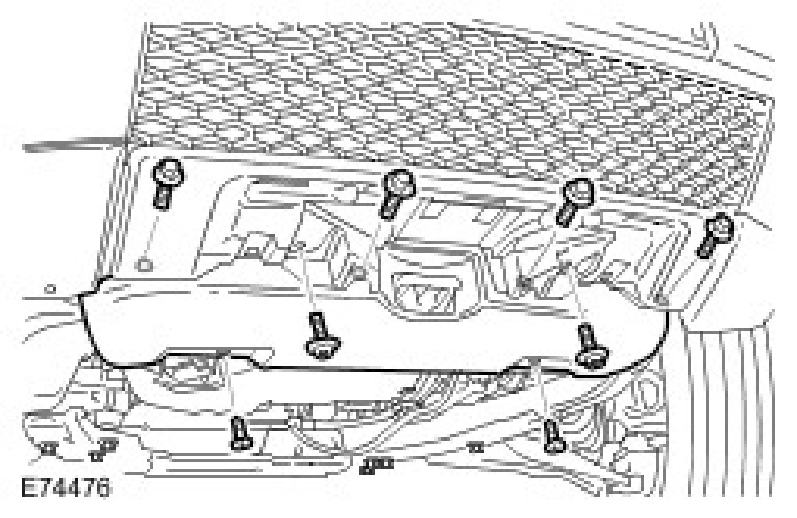 E74476