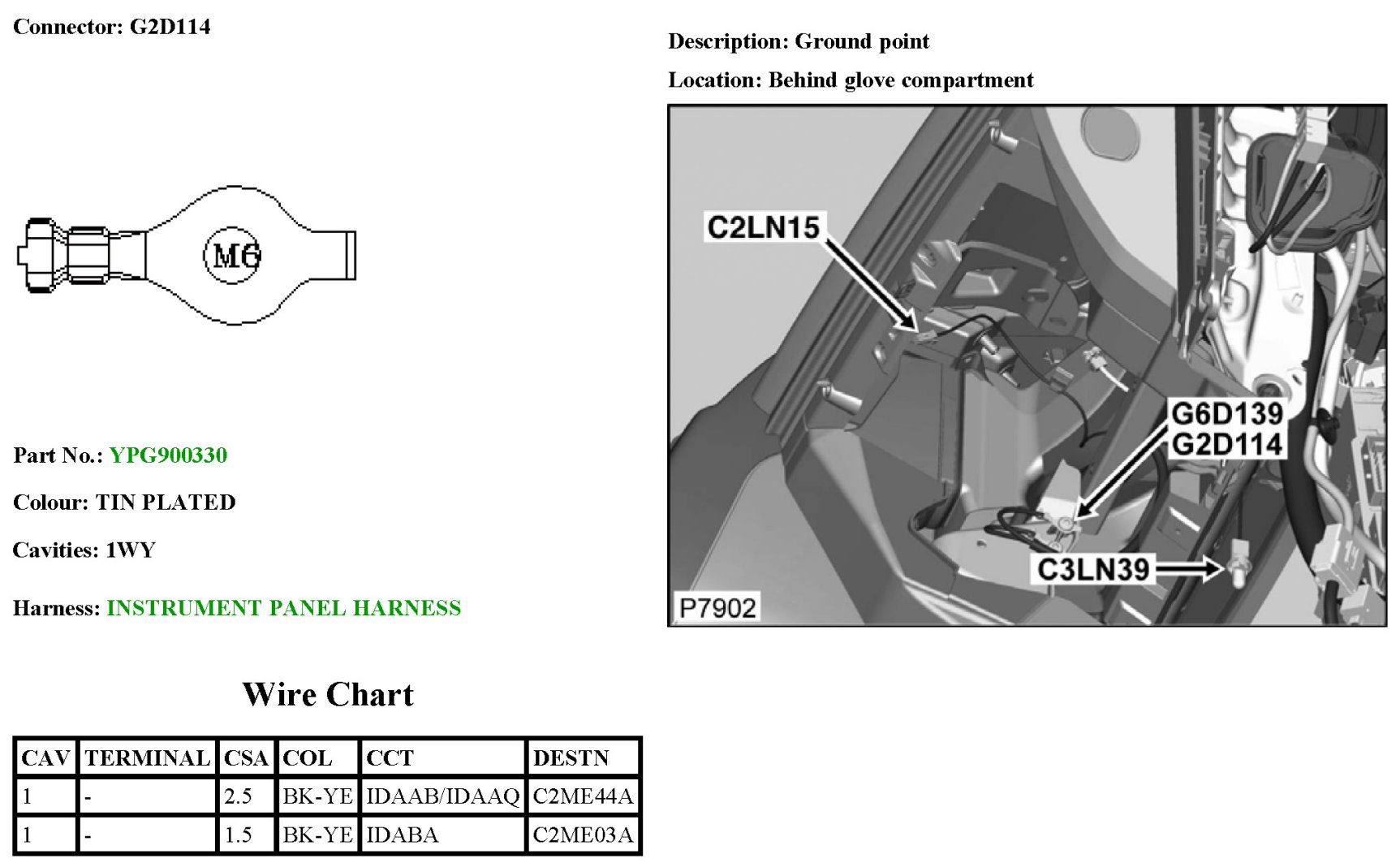 Connector: G2D114

M6

Part No.: YPG900330

Colour: TIN PLATED

Cavities: 1WY

Harness: INSTRUMENT PANEL HARNESS

Description: Ground point

Location: Behind glove compartment

C2LN15

G6D139
G2D114

C3LN39

P7902

Wire Chart

| CAV | TERMINAL | CSA | COL | CCT | DESTN |
|---|---|---|---|---|---|
| 1 | - | 2.5 | BK-YE | IDAAB/IDAAQ | C2ME44A |
| 1 | - | 1.5 | BK-YE | IDABA | C2ME03A |