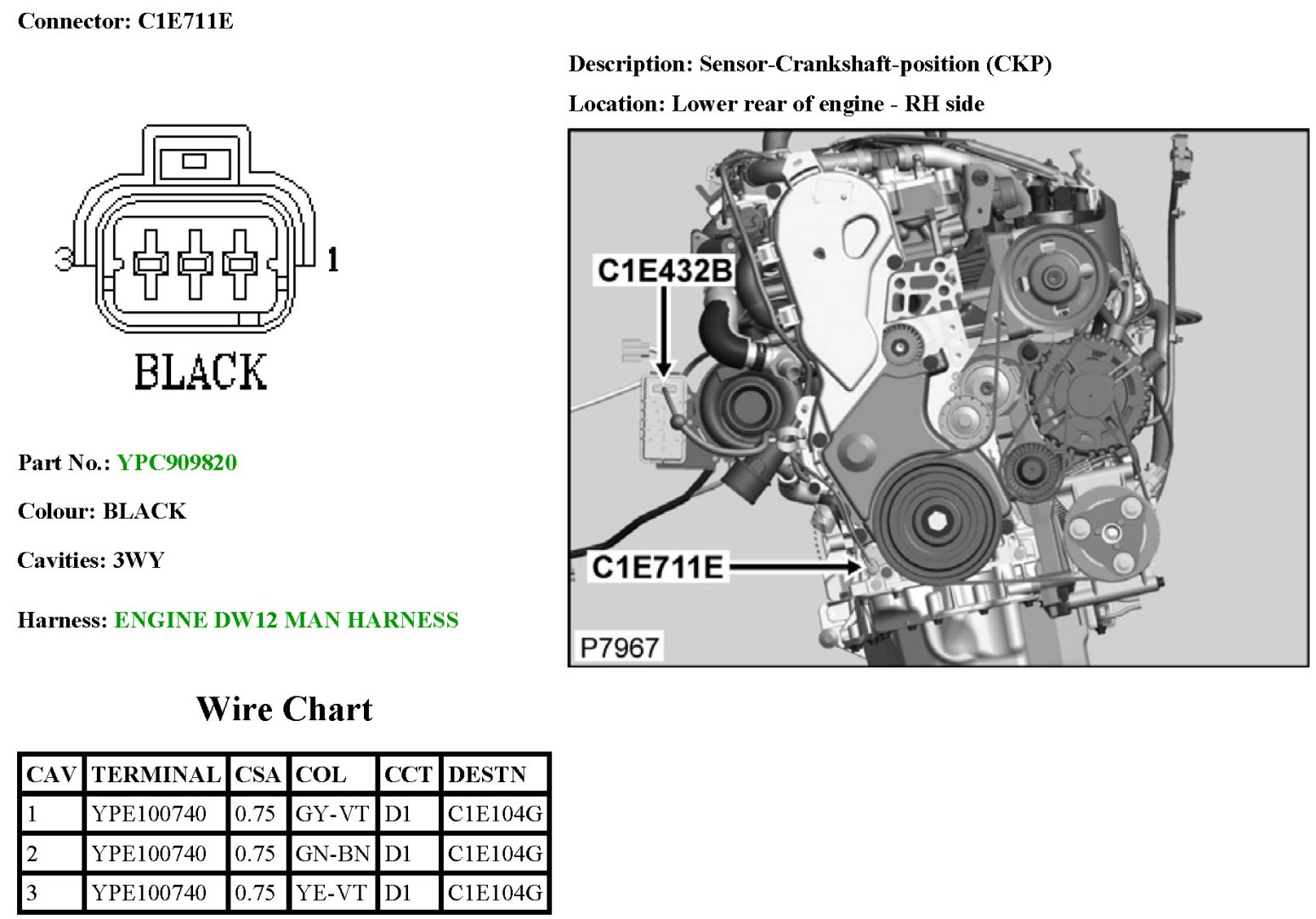 Connector: C1E711E

3 1

BLACK

Part No.: YPC909820

Colour: BLACK

Cavities: 3WY

Harness: ENGINE DW12 MAN HARNESS

Description: Sensor-Crankshaft-position (CKP)

Location: Lower rear of engine - RH side

C1E432B

C1E711E

P7967

Wire Chart

| CAV | TERMINAL | CSA | COL | CCT | DESTN |
|---|---|---|---|---|---|
| 1 | YPE100740 | 0.75 | GY-VT | D1 | C1E104G |
| 2 | YPE100740 | 0.75 | GN-BN | D1 | C1E104G |
| 3 | YPE100740 | 0.75 | YE-VT | D1 | C1E104G |