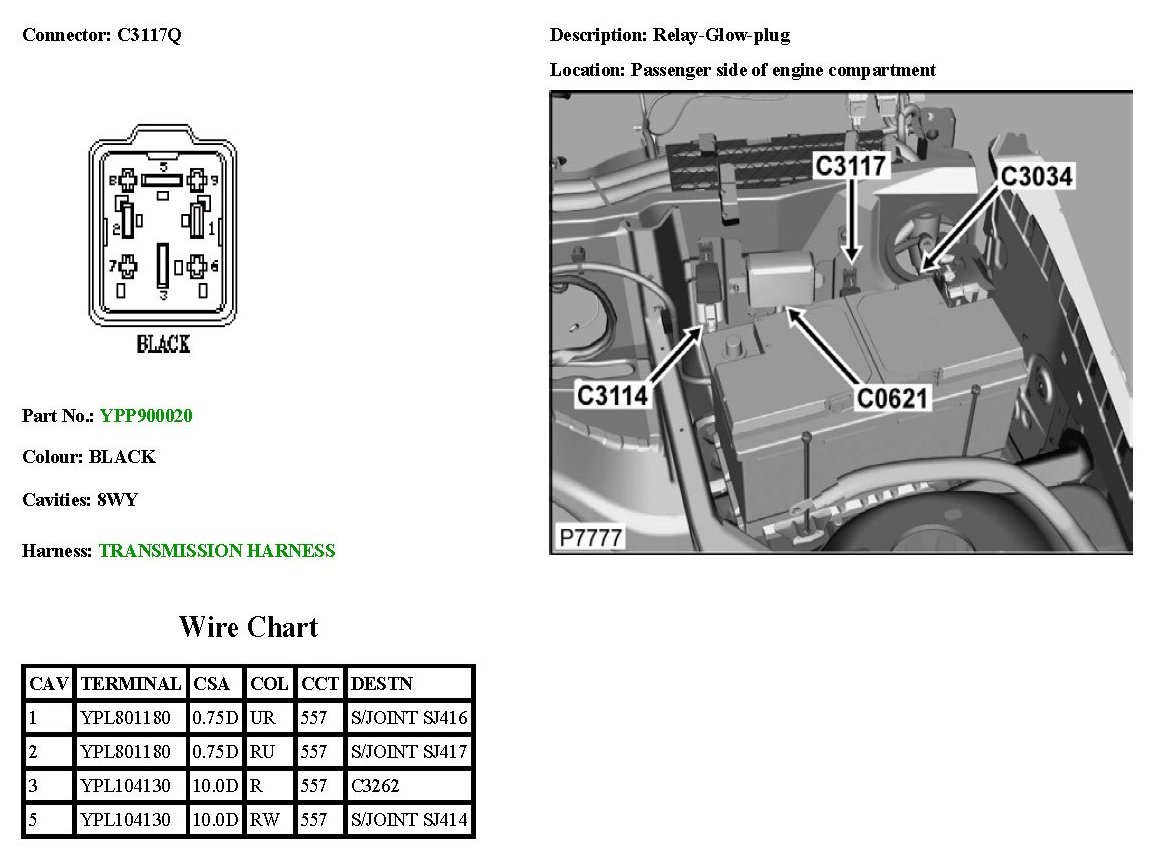 Connector: C3117Q

Description: Relay-Glow-plug

Location: Passenger side of engine compartment

5
8
9
2
1
7
6
3

BLACK

C3117
C3034
C3114
C0621
P7777

Part No.: YPP900020

Colour: BLACK

Cavities: 8WY

Harness: TRANSMISSION HARNESS

Wire Chart

| CAV | TERMINAL | CSA | COL | CCT | DESTN |
|---|---|---|---|---|---|
| 1 | YPL801180 | 0.75D | UR | 557 | S/JOINT SJ416 |
| 2 | YPL801180 | 0.75D | RU | 557 | S/JOINT SJ417 |
| 3 | YPL104130 | 10.0D | R | 557 | C3262 |
| 5 | YPL104130 | 10.0D | RW | 557 | S/JOINT SJ414 |