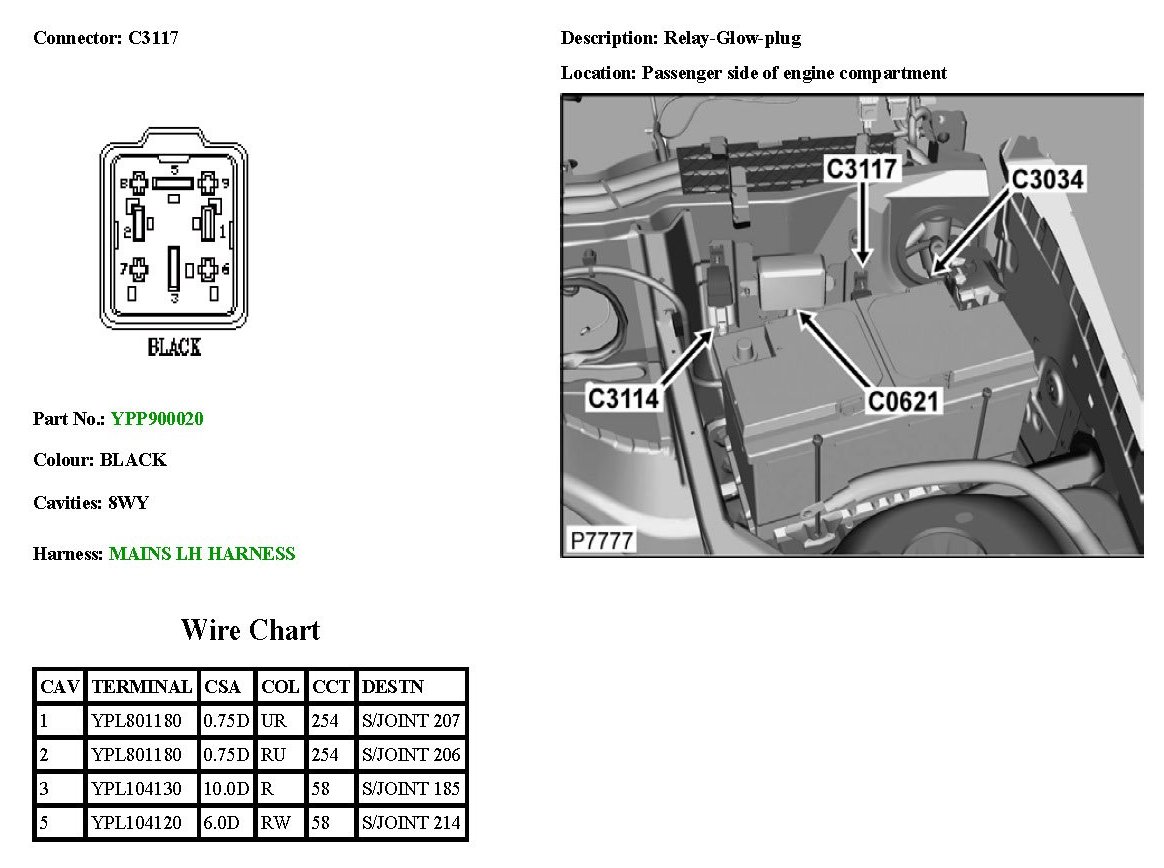 Connector: C3117

5
8
9
2
1
7
6
3
BLACK

Part No.: YPP900020

Colour: BLACK

Cavities: 8WY

Harness: MAINS LH HARNESS

Description: Relay-Glow-plug

Location: Passenger side of engine compartment

C3117
C3034
C3114
C0621
P7777

Wire Chart

| CAV | TERMINAL | CSA | COL | CCT | DESTN |
|---|---|---|---|---|---|
| 1 | YPL801180 | 0.75D | UR | 254 | S/JOINT 207 |
| 2 | YPL801180 | 0.75D | RU | 254 | S/JOINT 206 |
| 3 | YPL104130 | 10.0D | R | 58 | S/JOINT 185 |
| 5 | YPL104120 | 6.0D | RW | 58 | S/JOINT 214 |