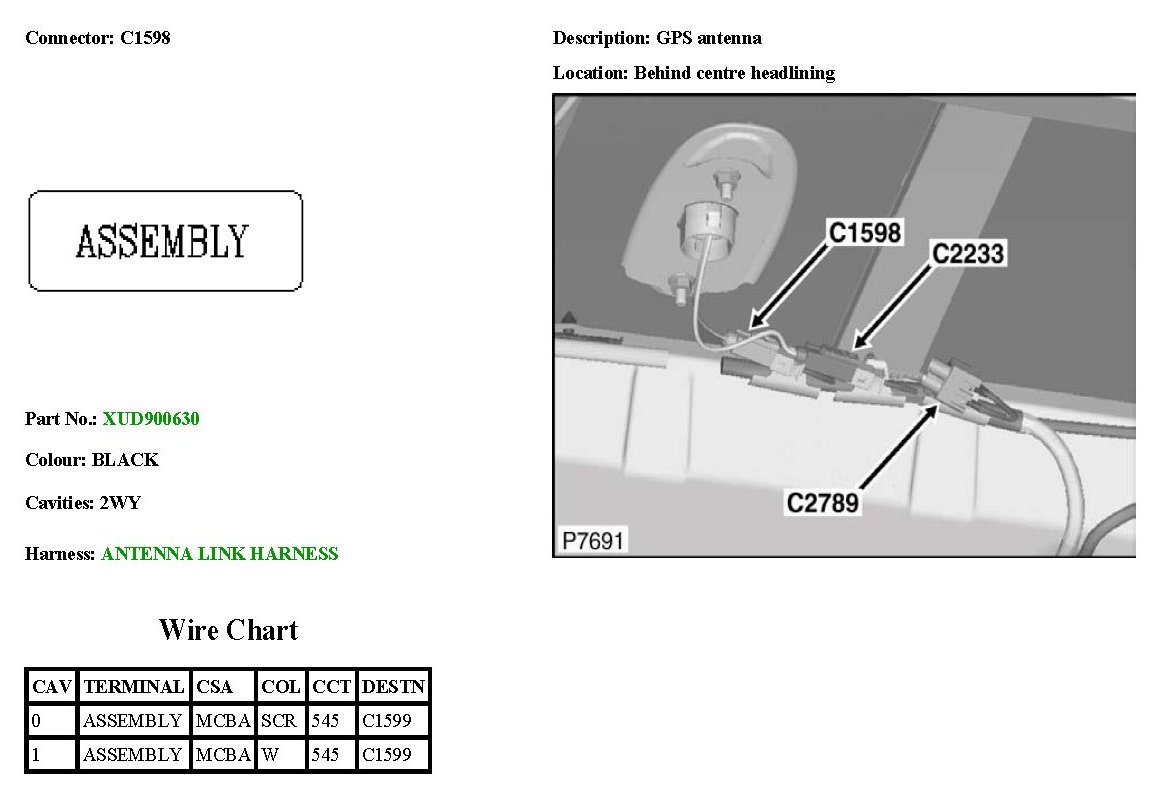 Connector: C1598

ASSEMBLY

Part No.: XUD900630

Colour: BLACK

Cavities: 2WY

Harness: ANTENNA LINK HARNESS

Wire Chart

| CAV | TERMINAL | CSA | COL | CCT | DESTN |
|---|---|---|---|---|---|
| 0 | ASSEMBLY | MCBA | SCR | 545 | C1599 |
| 1 | ASSEMBLY | MCBA | W | 545 | C1599 |

Description: GPS antenna

Location: Behind centre headlining

C1598
C2233
C2789
P7691