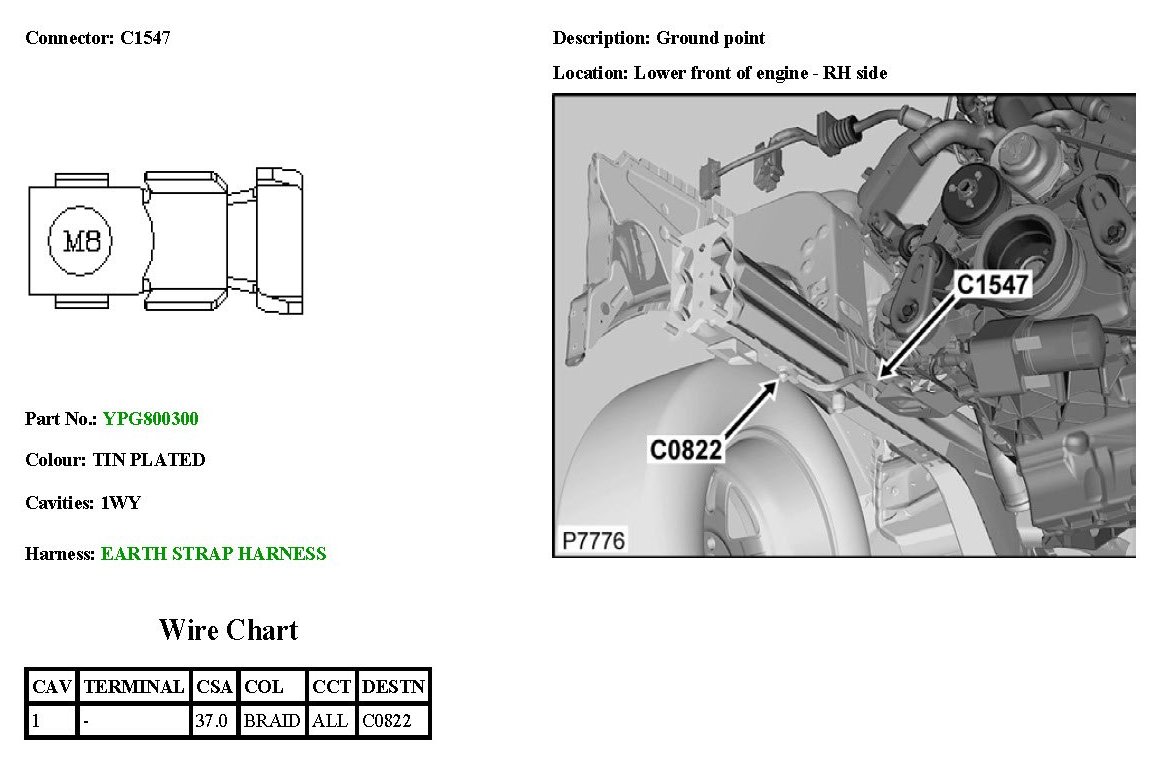 Connector: C1547

M8

Part No.: YPG800300

Colour: TIN PLATED

Cavities: 1WY

Harness: EARTH STRAP HARNESS

Wire Chart

| CAV | TERMINAL | CSA | COL | CCT | DESTN |
|---|---|---|---|---|---|
| 1 | - | 37.0 | BRAID | ALL | C0822 |

Description: Ground point

Location: Lower front of engine - RH side

C1547

C0822

P7776