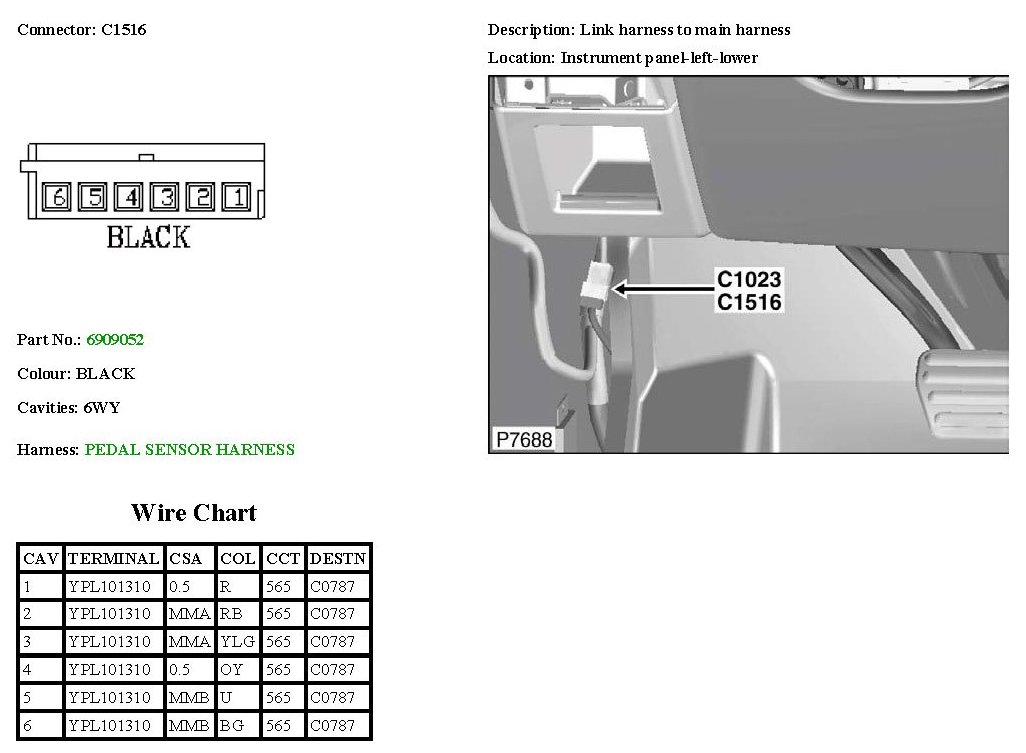 Connector: C1516

6 5 4 3 2 1

BLACK

Part No.: 6909052

Colour: BLACK

Cavities: 6WY

Harness: PEDAL SENSOR HARNESS

Description: Link harness to main harness

Location: Instrument panel-left-lower

C1023
C1516

P7688

Wire Chart

| CAV | TERMINAL | CSA | COL | CCT | DESTN |
|---|---|---|---|---|---|
| 1 | YPL101310 | 0.5 | R | 565 | C0787 |
| 2 | YPL101310 | MMA | RB | 565 | C0787 |
| 3 | YPL101310 | MMA | YLG | 565 | C0787 |
| 4 | YPL101310 | 0.5 | OY | 565 | C0787 |
| 5 | YPL101310 | MMB | U | 565 | C0787 |
| 6 | YPL101310 | MMB | BG | 565 | C0787 |