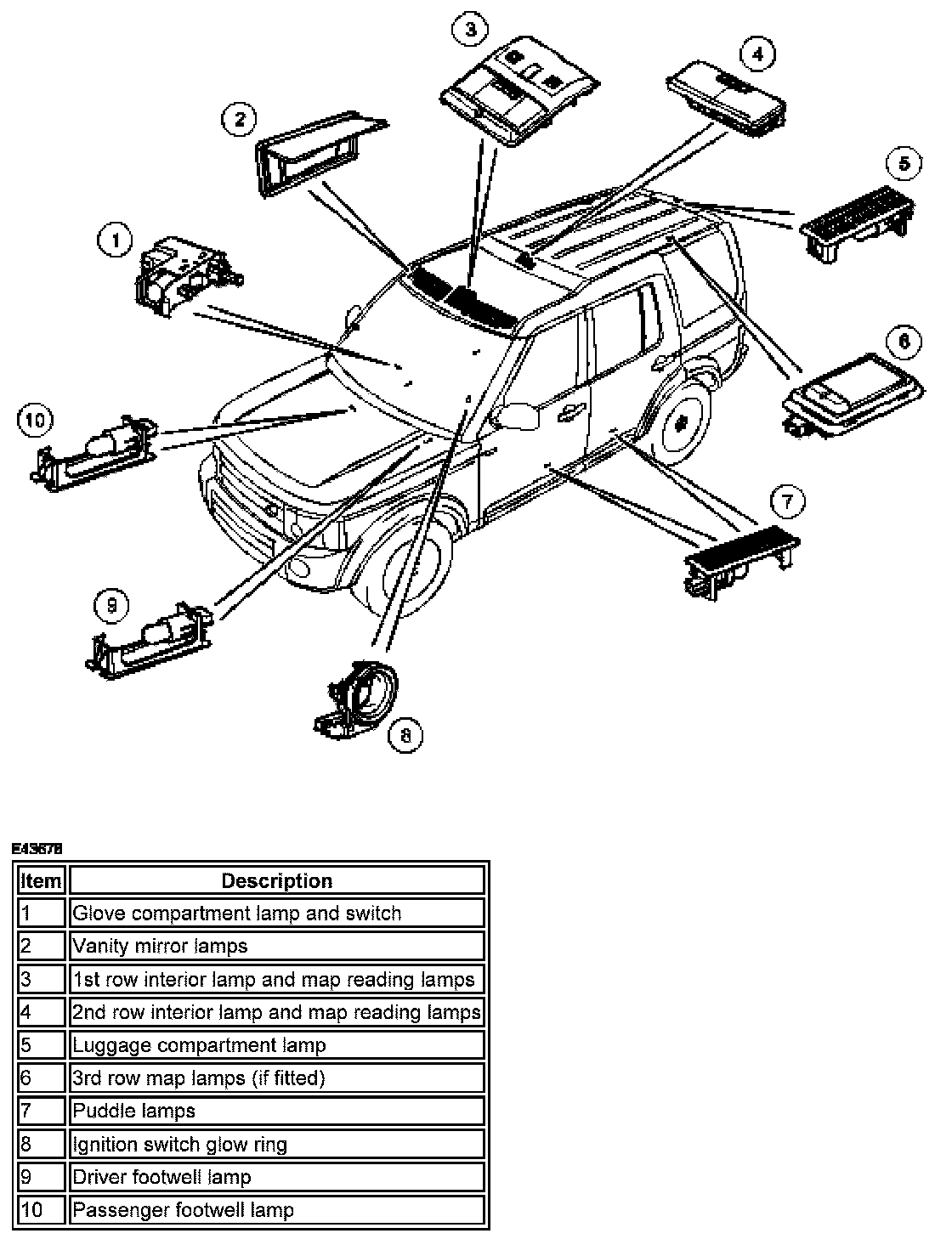 3
4
2
5
1
6
10
7
9
8

E43678

| Item | Description |
|---|---|
| 1 | Glove compartment lamp and switch |
| 2 | Vanity mirror lamps |
| 3 | 1st row interior lamp and map reading lamps |
| 4 | 2nd row interior lamp and map reading lamps |
| 5 | Luggage compartment lamp |
| 6 | 3rd row map lamps (if fitted) |
| 7 | Puddle lamps |
| 8 | Ignition switch glow ring |
| 9 | Driver footwell lamp |
| 10 | Passenger footwell lamp |