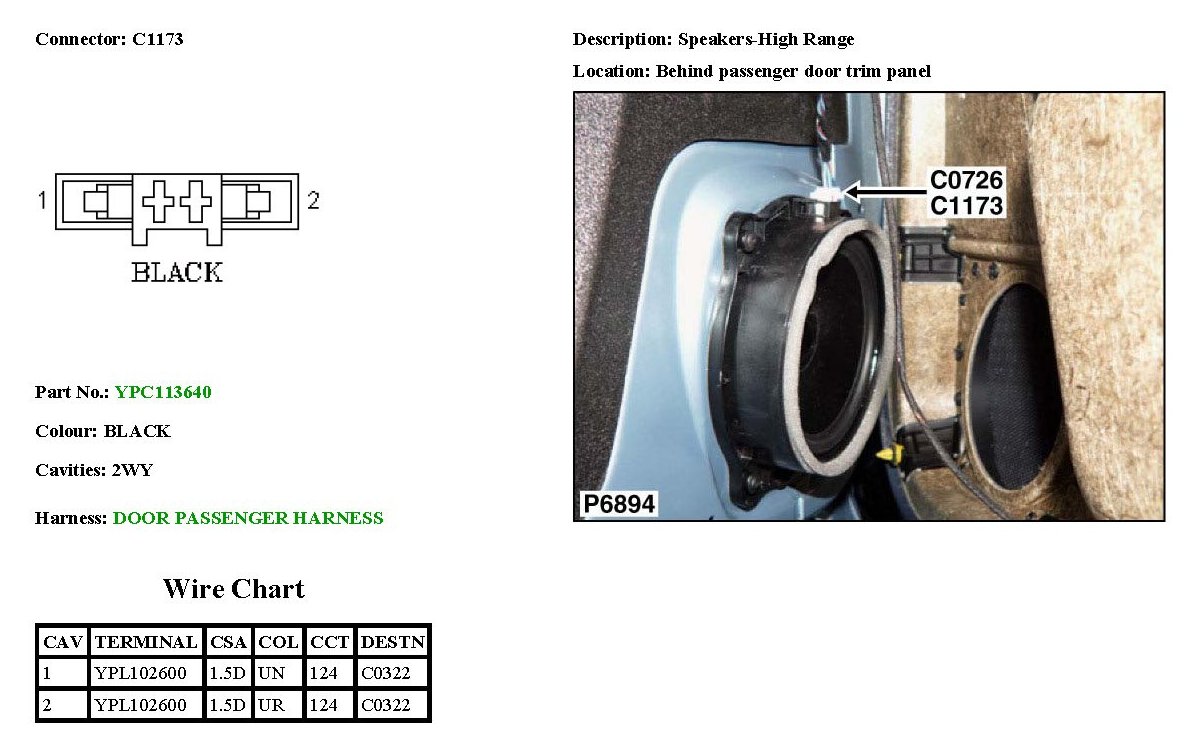 Connector: C1173

1 2

BLACK

Part No.: YPC113640

Colour: BLACK

Cavities: 2WY

Harness: DOOR PASSENGER HARNESS

Wire Chart

| CAV | TERMINAL | CSA | COL | CCT | DESTN |
|---|---|---|---|---|---|
| 1 | YPL102600 | 1.5D | UN | 124 | C0322 |
| 2 | YPL102600 | 1.5D | UR | 124 | C0322 |

Description: Speakers-High Range

Location: Behind passenger door trim panel

C0726
C1173

P6894