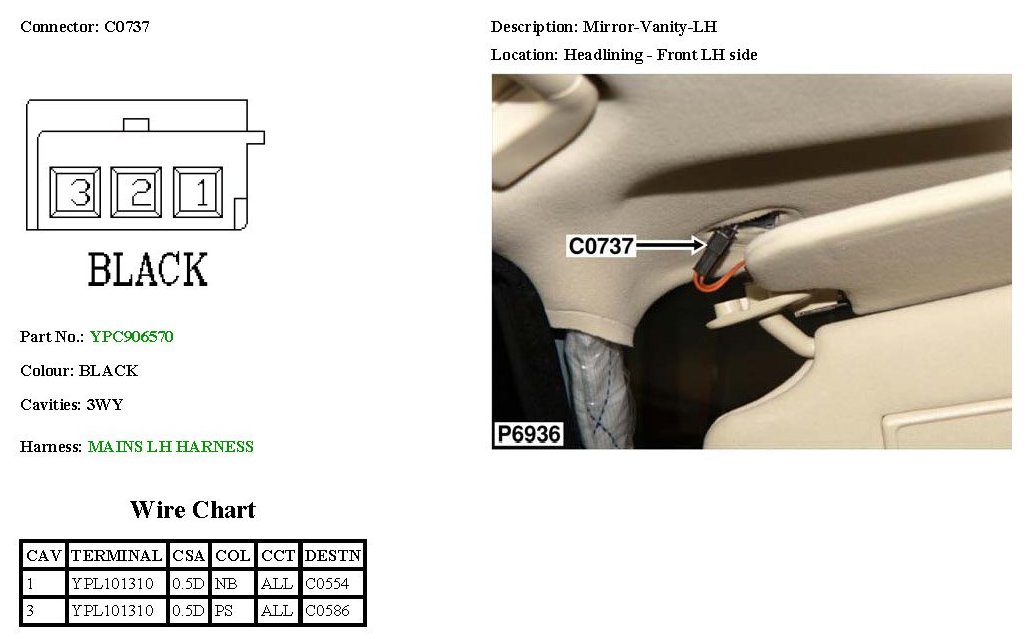 Connector: C0737

3 2 1

BLACK

Part No.: YPC906570

Colour: BLACK

Cavities: 3WY

Harness: MAINS LH HARNESS

Wire Chart

| CAV | TERMINAL | CSA | COL | CCT | DESTN |
|---|---|---|---|---|---|
| 1 | YPL101310 | 0.5D | NB | ALL | C0554 |
| 3 | YPL101310 | 0.5D | PS | ALL | C0586 |

Description: Mirror-Vanity-LH

Location: Headlining - Front LH side

C0737

P6936