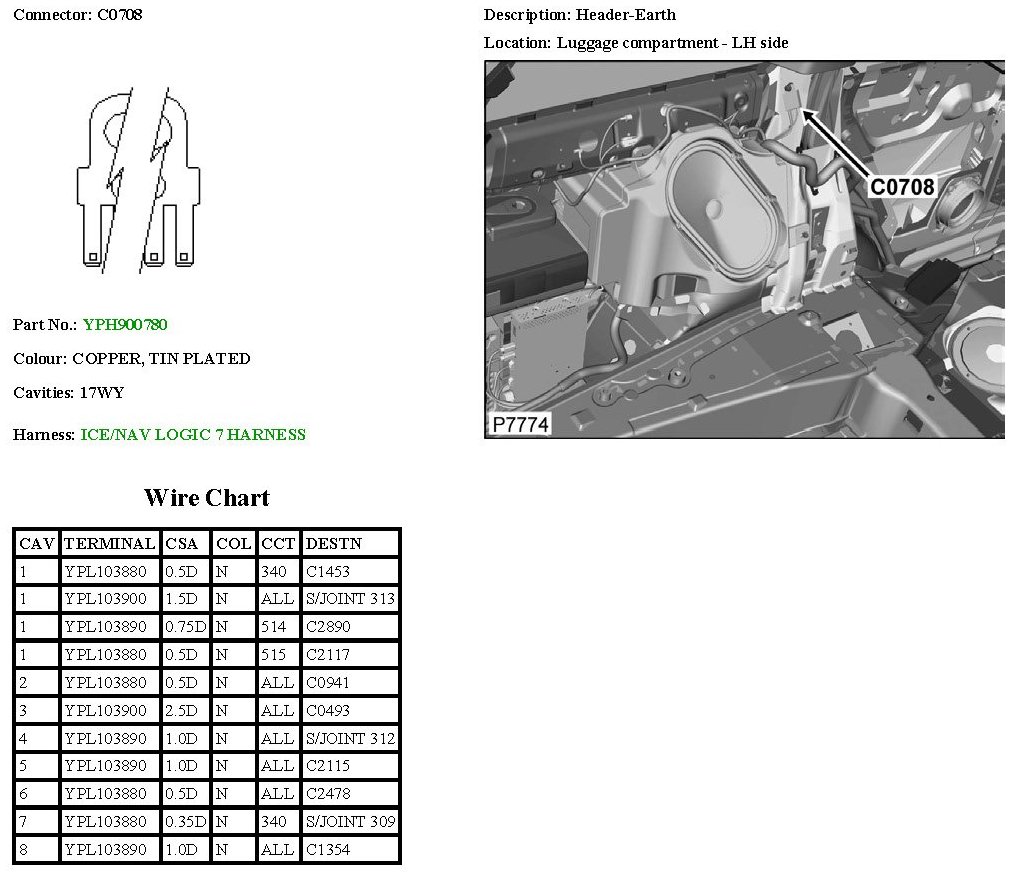 Connector: C0708

Part No.: YPH900780

Colour: COPPER, TIN PLATED

Cavities: 17WY

Harness: ICE/NAV LOGIC 7 HARNESS

Description: Header-Earth

Location: Luggage compartment - LH side

C0708

P7774

Wire Chart

| CAV | TERMINAL | CSA | COL | CCT | DESTN |
|---|---|---|---|---|---|
| 1 | YPL103880 | 0.5D | N | 340 | C1453 |
| 1 | YPL103900 | 1.5D | N | ALL | S/JOINT 313 |
| 1 | YPL103890 | 0.75D | N | 514 | C2890 |
| 1 | YPL103880 | 0.5D | N | 515 | C2117 |
| 2 | YPL103880 | 0.5D | N | ALL | C0941 |
| 3 | YPL103900 | 2.5D | N | ALL | C0493 |
| 4 | YPL103890 | 1.0D | N | ALL | S/JOINT 312 |
| 5 | YPL103890 | 1.0D | N | ALL | C2115 |
| 6 | YPL103880 | 0.5D | N | ALL | C2478 |
| 7 | YPL103880 | 0.35D | N | 340 | S/JOINT 309 |
| 8 | YPL103890 | 1.0D | N | ALL | C1354 |