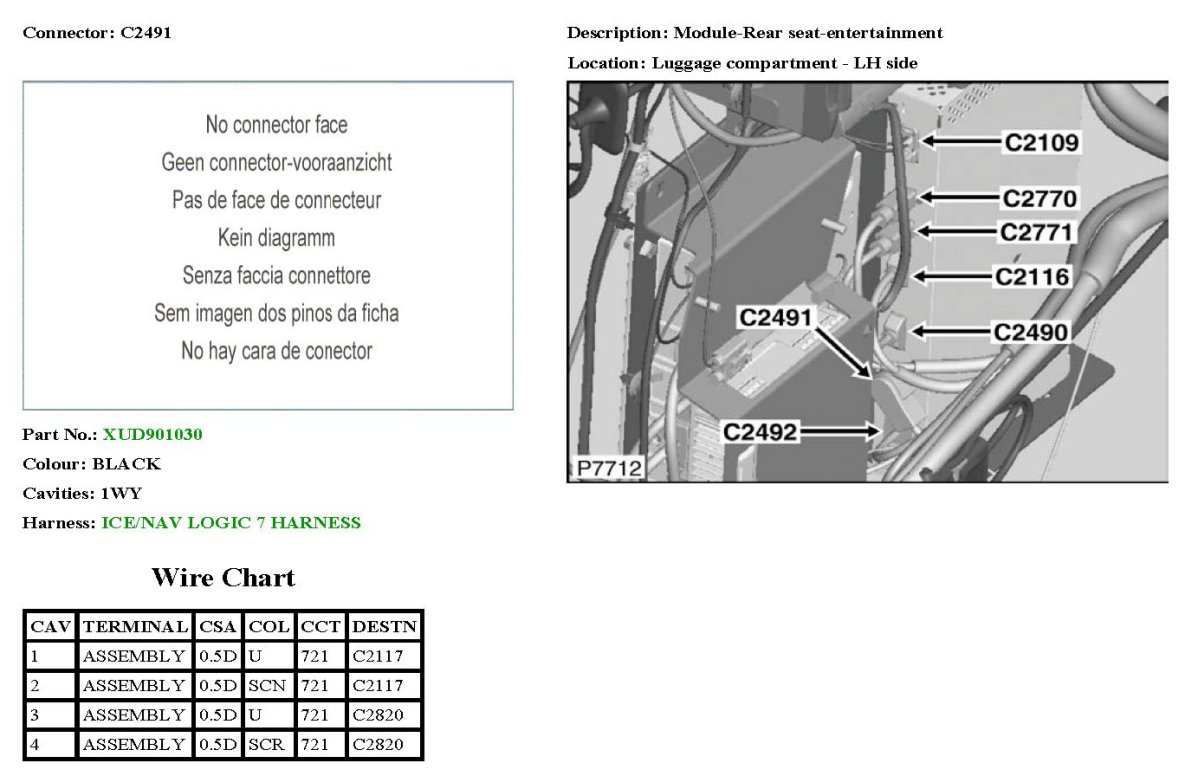 Connector: C2491

No connector face
Geen connector-vooraanzicht
Pas de face de connecteur
Kein diagramm
Senza faccia connettore
Sem imagen dos pinos da ficha
No hay cara de conector

Part No.: XUD901030
Colour: BLACK
Cavities: 1WY
Harness: ICE/NAV LOGIC 7 HARNESS

Wire Chart

| CAV | TERMINAL | CSA | COL | CCT | DESTN |
|---|---|---|---|---|---|
| 1 | ASSEMBLY | 0.5D | U | 721 | C2117 |
| 2 | ASSEMBLY | 0.5D | SCN | 721 | C2117 |
| 3 | ASSEMBLY | 0.5D | U | 721 | C2820 |
| 4 | ASSEMBLY | 0.5D | SCR | 721 | C2820 |

Description: Module-Rear seat-entertainment
Location: Luggage compartment - LH side

C2109
C2770
C2771
C2116
C2491
C2490
C2492
P7712