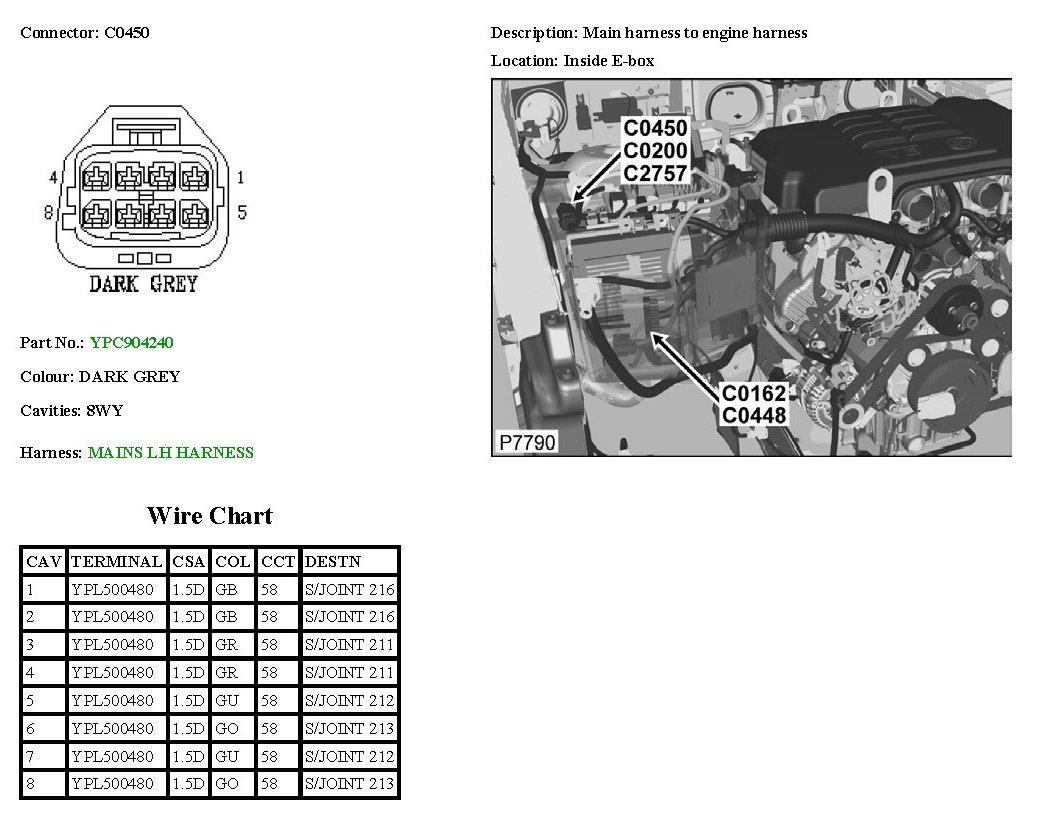 Connector: C0450

4 1
8 5
DARK GREY

Part No.: YPC904240

Colour: DARK GREY

Cavities: 8WY

Harness: MAINS LH HARNESS

Description: Main harness to engine harness

Location: Inside E-box

C0450
C0200
C2757

C0162
C0448

P7790

Wire Chart

| CAV | TERMINAL | CSA | COL | CCT | DESTN |
|---|---|---|---|---|---|
| 1 | YPL500480 | 1.5D | GB | 58 | S/JOINT 216 |
| 2 | YPL500480 | 1.5D | GB | 58 | S/JOINT 216 |
| 3 | YPL500480 | 1.5D | GR | 58 | S/JOINT 211 |
| 4 | YPL500480 | 1.5D | GR | 58 | S/JOINT 211 |
| 5 | YPL500480 | 1.5D | GU | 58 | S/JOINT 212 |
| 6 | YPL500480 | 1.5D | GO | 58 | S/JOINT 213 |
| 7 | YPL500480 | 1.5D | GU | 58 | S/JOINT 212 |
| 8 | YPL500480 | 1.5D | GO | 58 | S/JOINT 213 |