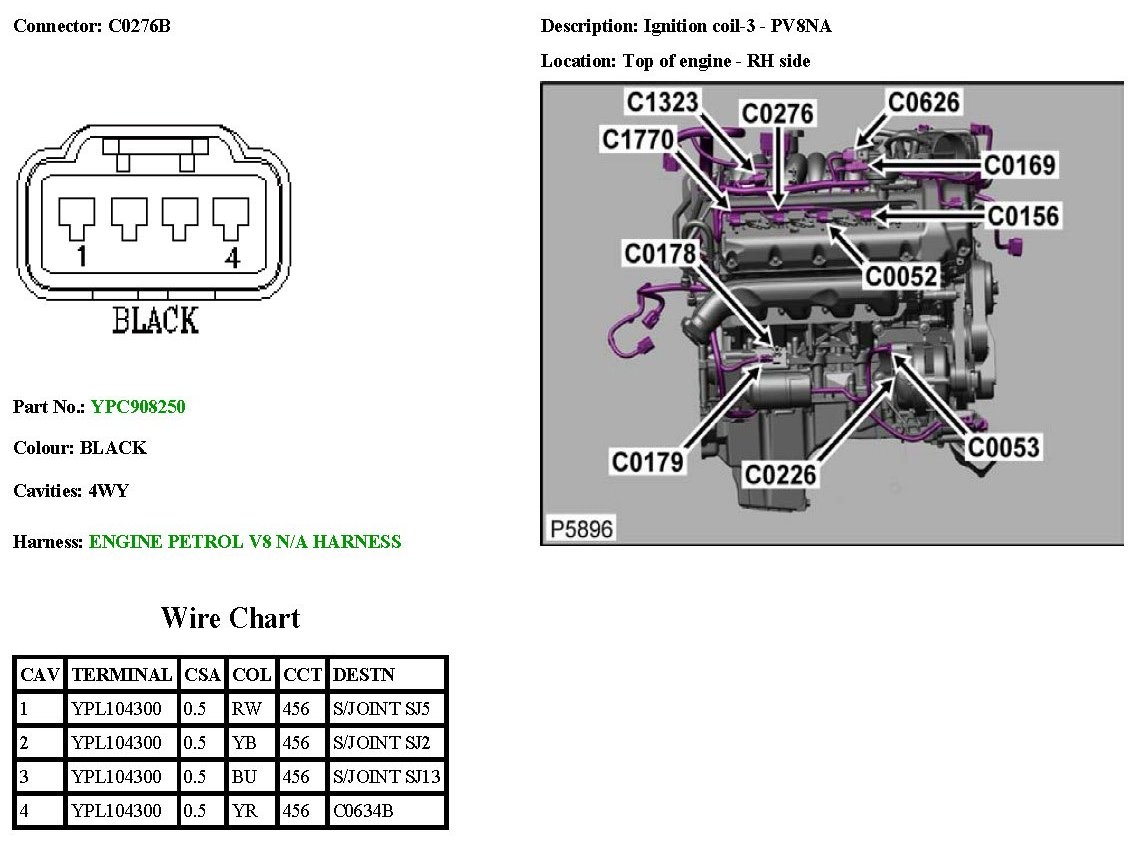 Connector: C0276B

1
4
BLACK

Part No.: YPC908250

Colour: BLACK

Cavities: 4WY

Harness: ENGINE PETROL V8 N/A HARNESS

Wire Chart

| CAV | TERMINAL | CSA | COL | CCT | DESTN |
|---|---|---|---|---|---|
| 1 | YPL104300 | 0.5 | RW | 456 | S/JOINT SJ5 |
| 2 | YPL104300 | 0.5 | YB | 456 | S/JOINT SJ2 |
| 3 | YPL104300 | 0.5 | BU | 456 | S/JOINT SJ13 |
| 4 | YPL104300 | 0.5 | YR | 456 | C0634B |

Description: Ignition coil-3 - PV8NA

Location: Top of engine - RH side

C1323
C0276
C0626
C1770
C0169
C0156
C0178
C0052
C0179
C0226
C0053
P5896