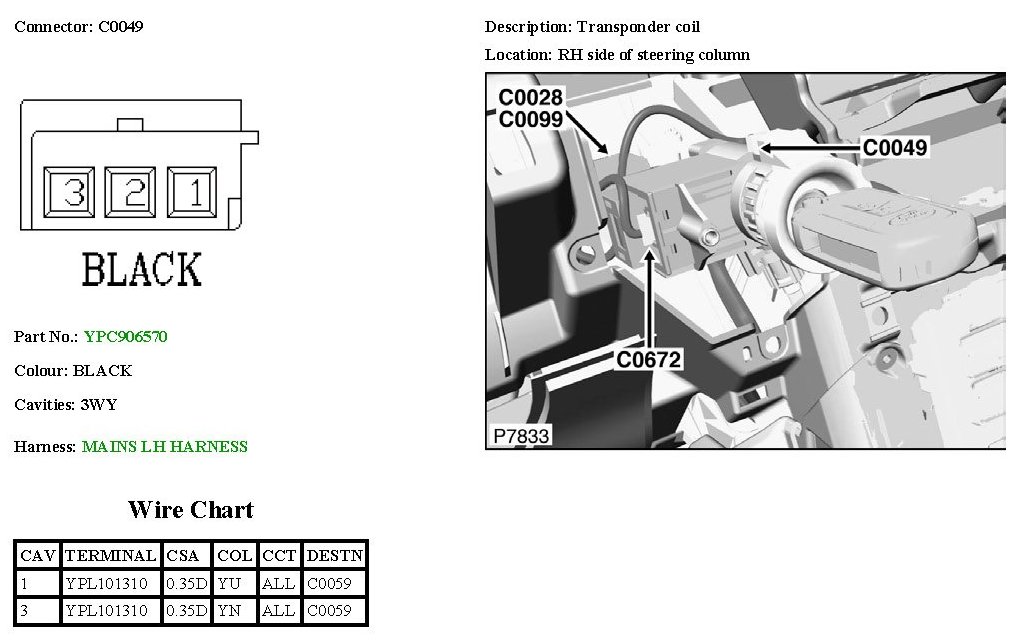 Connector: C0049

3 2 1

BLACK

Part No.: YPC906570

Colour: BLACK

Cavities: 3WY

Harness: MAINS LH HARNESS

Wire Chart

| CAV | TERMINAL | CSA | COL | CCT | DESTN |
|---|---|---|---|---|---|
| 1 | YPL101310 | 0.35D | YU | ALL | C0059 |
| 3 | YPL101310 | 0.35D | YN | ALL | C0059 |

Description: Transponder coil

Location: RH side of steering column

C0028
C0099

C0049

C0672

P7833