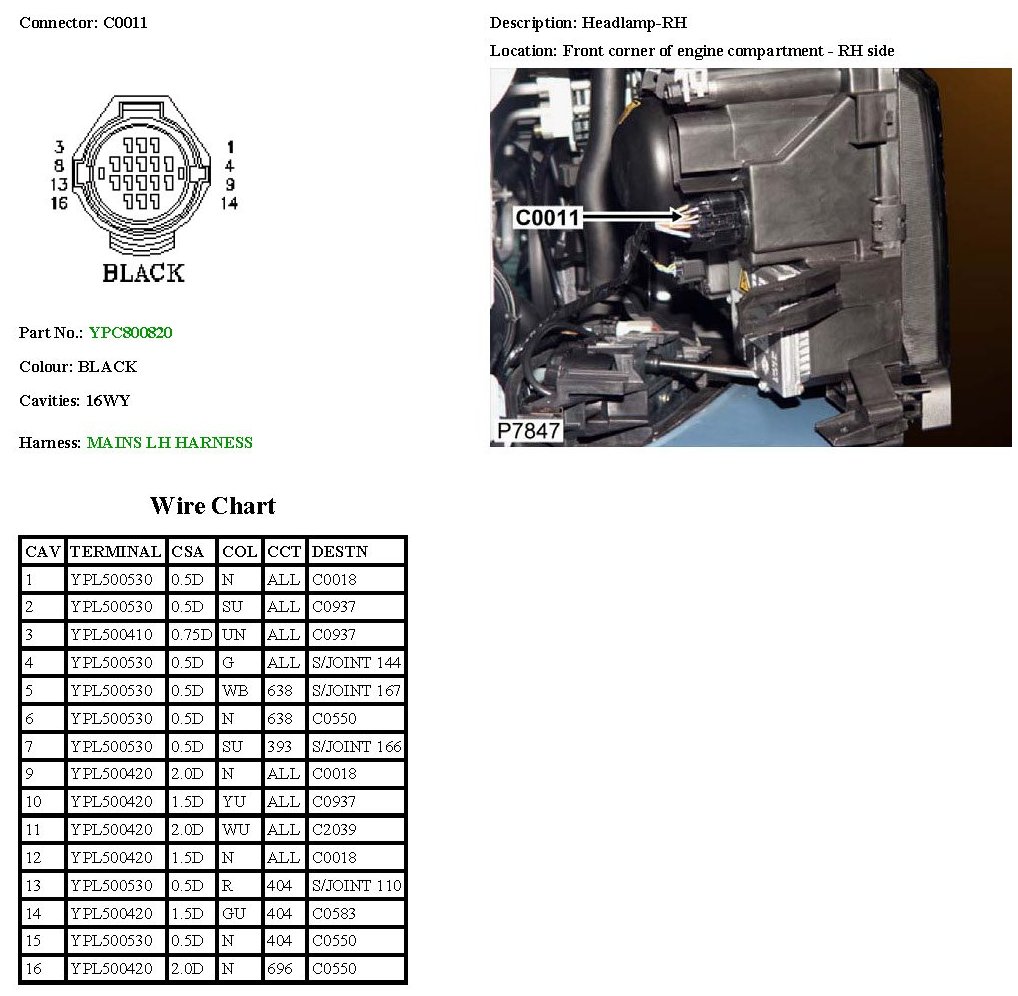 Connector: C0011

3
8
13
16

1
4
9
14

BLACK

Part No.: YPC800820

Colour: BLACK

Cavities: 16WY

Harness: MAINS LH HARNESS

Description: Headlamp-RH

Location: Front corner of engine compartment - RH side

C0011

P7847

Wire Chart

| CAV | TERMINAL | CSA | COL | CCT | DESTN |
|---|---|---|---|---|---|
| 1 | YPL500530 | 0.5D | N | ALL | C0018 |
| 2 | YPL500530 | 0.5D | SU | ALL | C0937 |
| 3 | YPL500410 | 0.75D | UN | ALL | C0937 |
| 4 | YPL500530 | 0.5D | G | ALL | S/JOINT 144 |
| 5 | YPL500530 | 0.5D | WB | 638 | S/JOINT 167 |
| 6 | YPL500530 | 0.5D | N | 638 | C0550 |
| 7 | YPL500530 | 0.5D | SU | 393 | S/JOINT 166 |
| 9 | YPL500420 | 2.0D | N | ALL | C0018 |
| 10 | YPL500420 | 1.5D | YU | ALL | C0937 |
| 11 | YPL500420 | 2.0D | WU | ALL | C2039 |
| 12 | YPL500420 | 1.5D | N | ALL | C0018 |
| 13 | YPL500530 | 0.5D | R | 404 | S/JOINT 110 |
| 14 | YPL500420 | 1.5D | GU | 404 | C0583 |
| 15 | YPL500530 | 0.5D | N | 404 | C0550 |
| 16 | YPL500420 | 2.0D | N | 696 | C0550 |