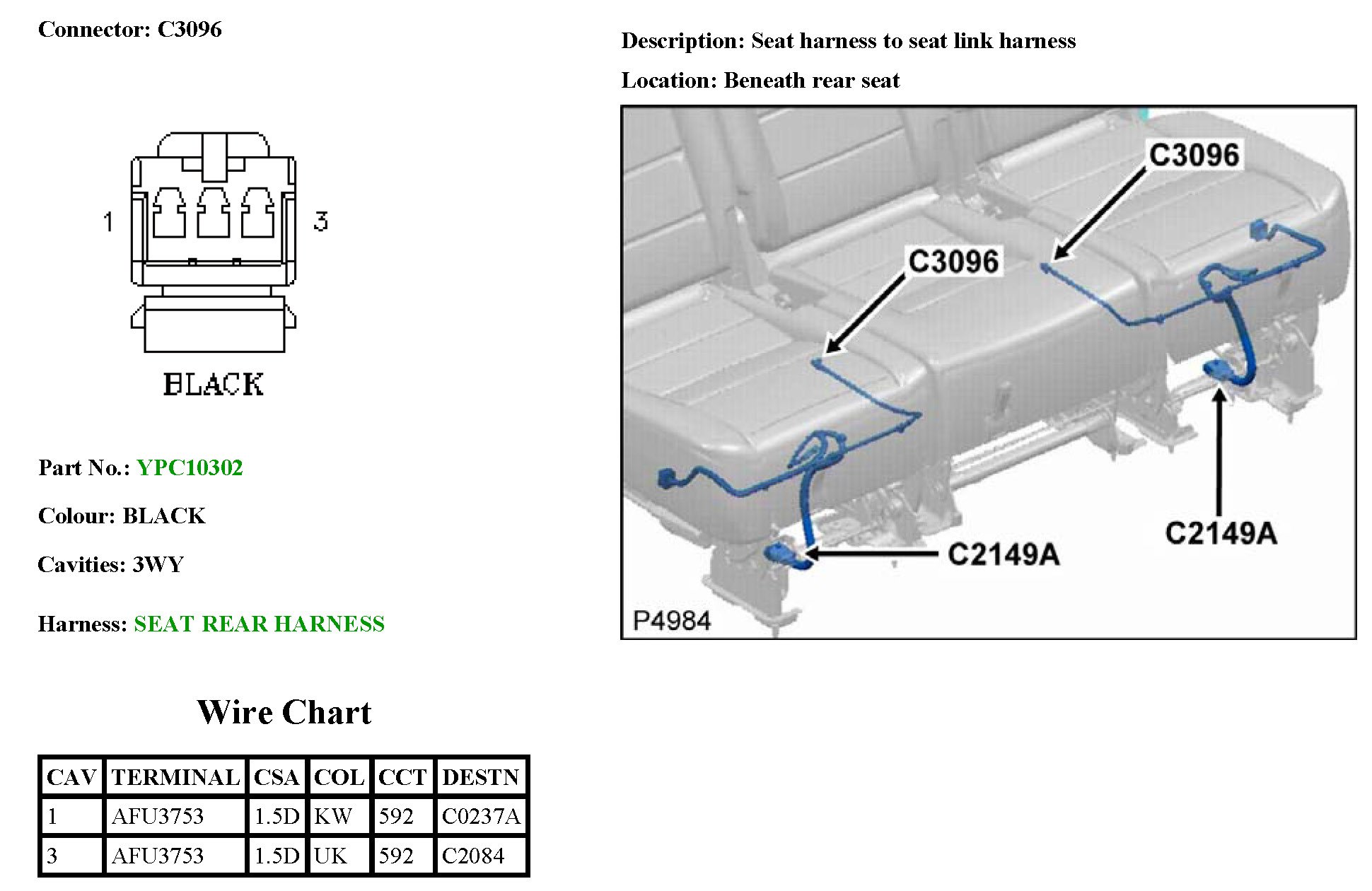 Connector: C3096

1

3

BLACK

Part No.: YPC10302

Colour: BLACK

Cavities: 3WY

Harness: SEAT REAR HARNESS

Description: Seat harness to seat link harness

Location: Beneath rear seat

C3096

C3096

C2149A

C2149A

P4984

Wire Chart

| CAV | TERMINAL | CSA | COL | CCT | DESTN |
|---|---|---|---|---|---|
| 1 | AFU3753 | 1.5D | KW | 592 | C0237A |
| 3 | AFU3753 | 1.5D | UK | 592 | C2084 |