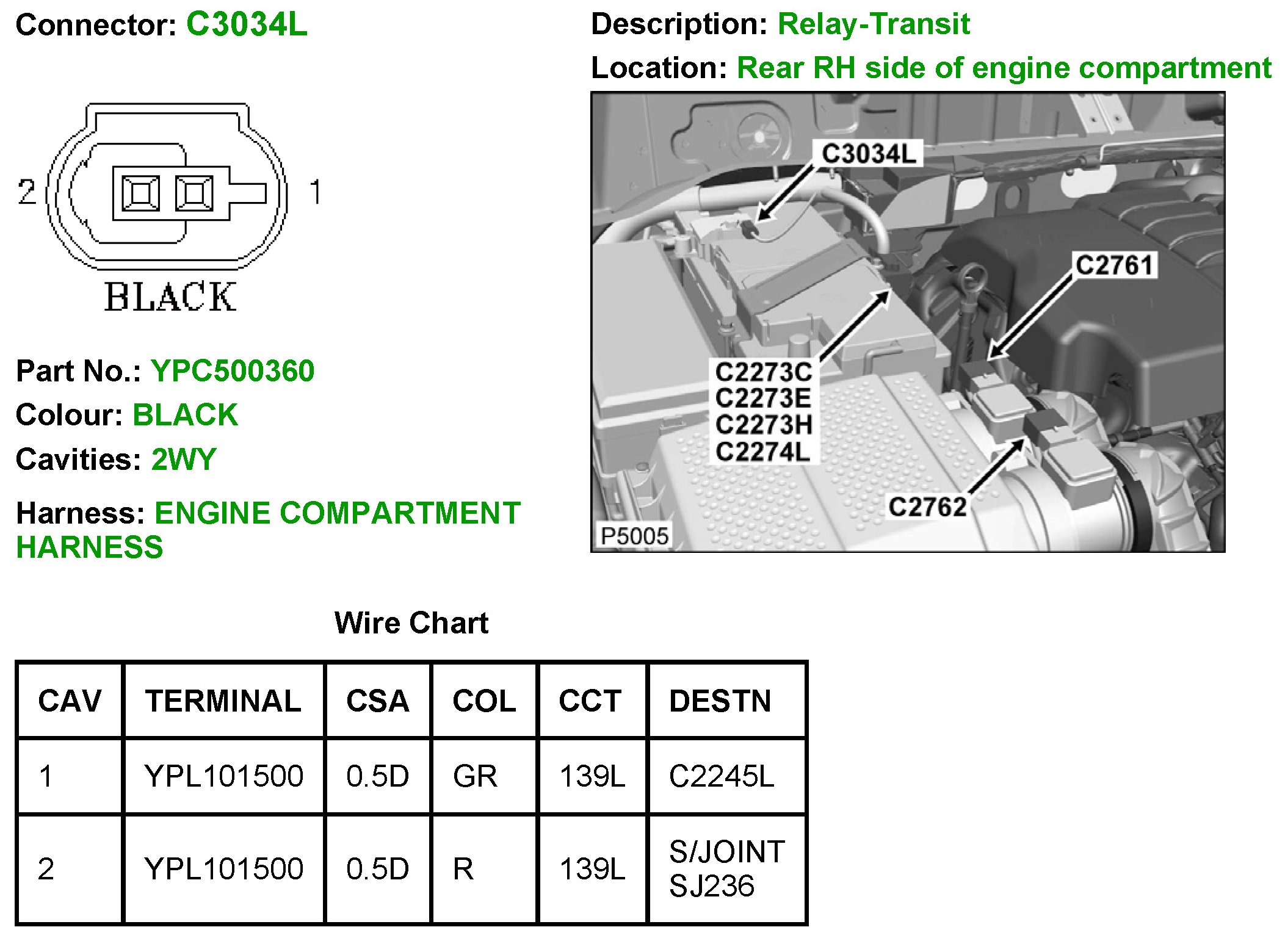 Connector: C3034L

2 1

BLACK

Part No.: YPC500360

Colour: BLACK

Cavities: 2WY

Harness: ENGINE COMPARTMENT HARNESS

Description: Relay-Transit

Location: Rear RH side of engine compartment

C3034L

C2761

C2273C
C2273E
C2273H
C2274L

C2762

P5005

Wire Chart

| CAV | TERMINAL | CSA | COL | CCT | DESTN |
|---|---|---|---|---|---|
| 1 | YPL101500 | 0.5D | GR | 139L | C2245L |
| 2 | YPL101500 | 0.5D | R | 139L | S/JOINT SJ236 |