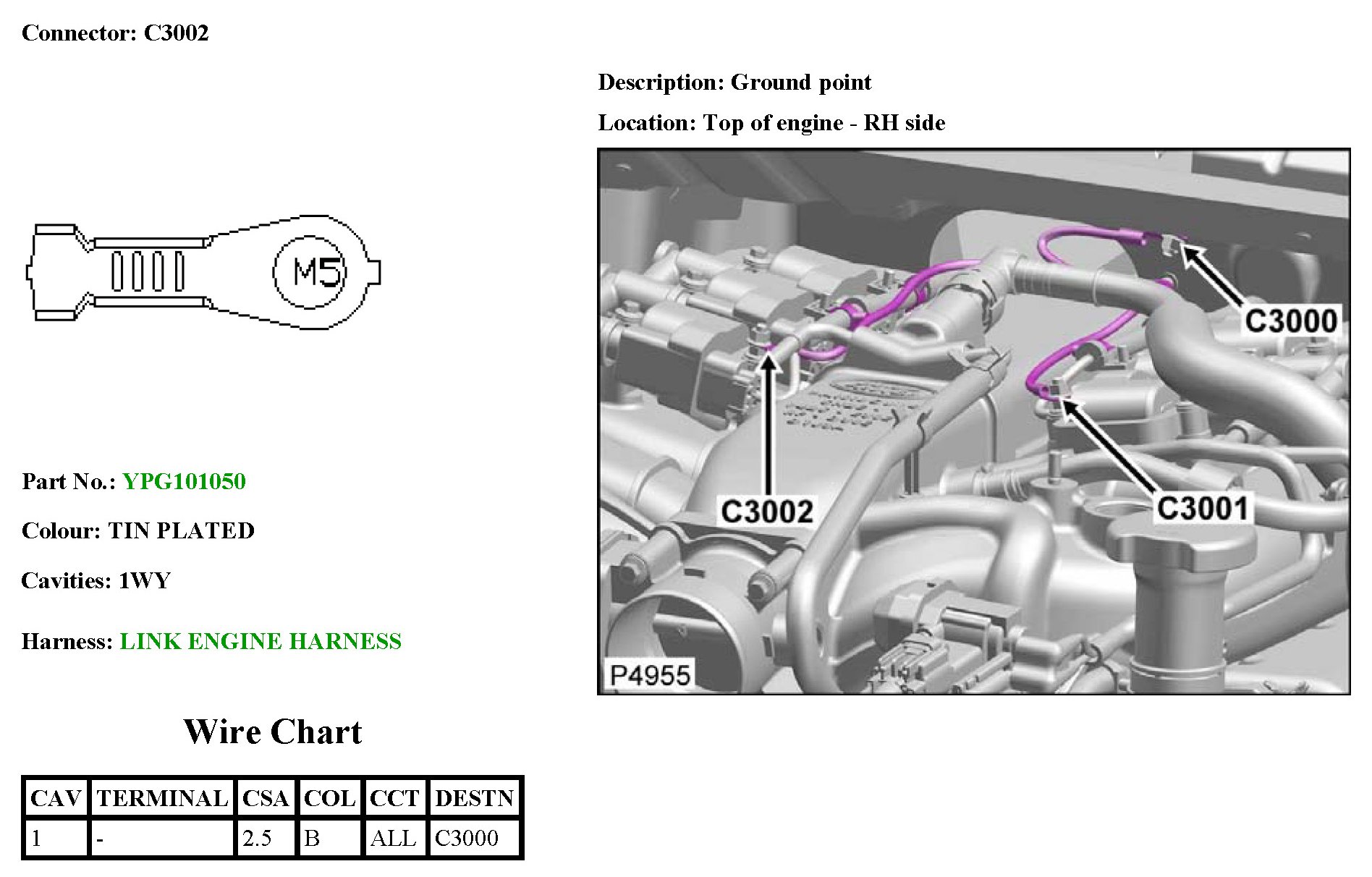 Connector: C3002

Description: Ground point

Location: Top of engine - RH side

M5

C3000

C3002

C3001

P4955

Part No.: YPG101050

Colour: TIN PLATED

Cavities: 1WY

Harness: LINK ENGINE HARNESS

Wire Chart

| CAV | TERMINAL | CSA | COL | CCT | DESTN |
|---|---|---|---|---|---|
| 1 | - | 2.5 | B | ALL | C3000 |