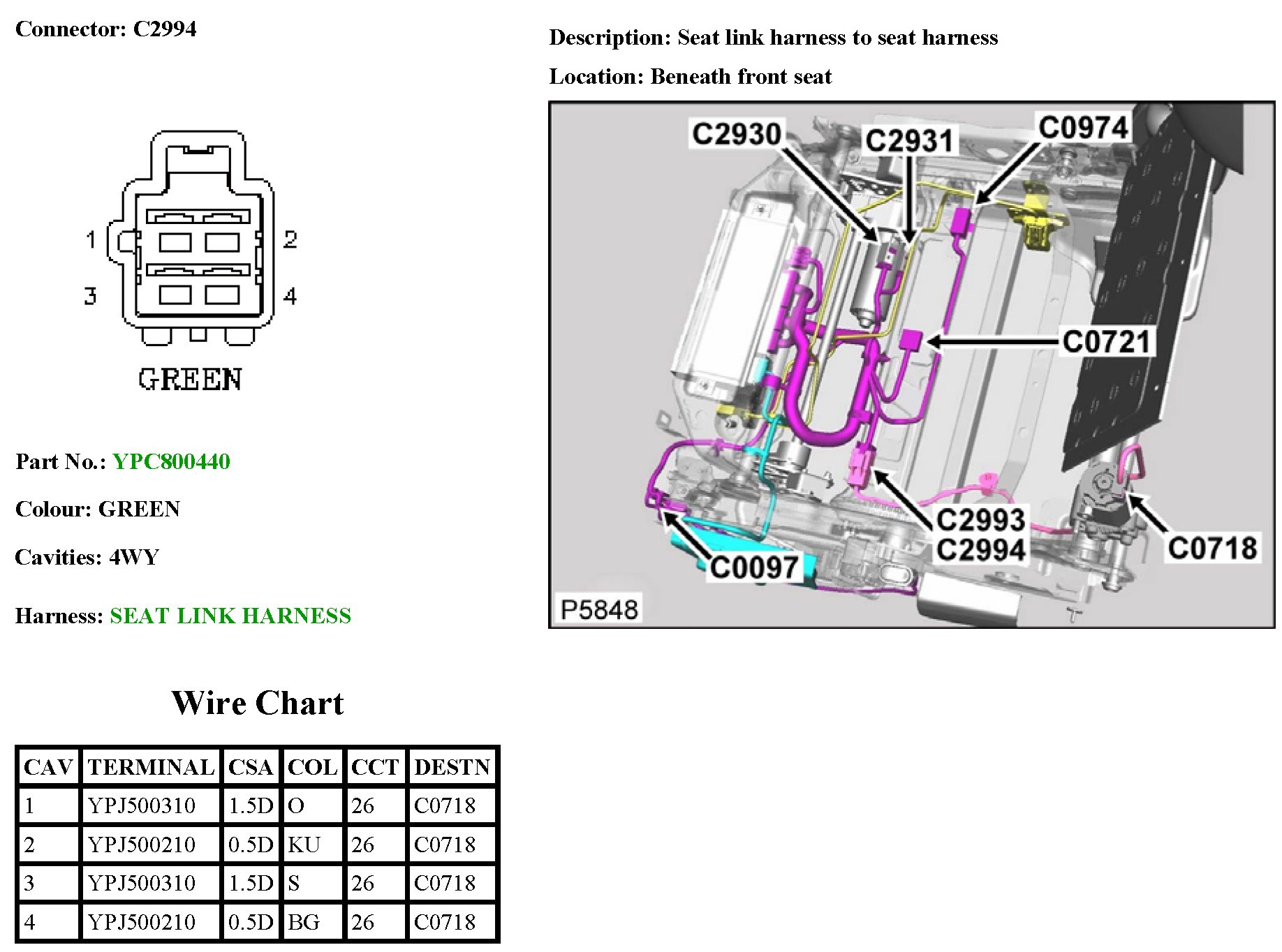 Connector: C2994

1
2
3
4
GREEN

Part No.: YPC800440

Colour: GREEN

Cavities: 4WY

Harness: SEAT LINK HARNESS

Description: Seat link harness to seat harness

Location: Beneath front seat

C2930
C2931
C0974
C0721
C2993
C2994
C0718
C0097
P5848

Wire Chart

| CAV | TERMINAL | CSA | COL | CCT | DESTN |
|---|---|---|---|---|---|
| 1 | YPJ500310 | 1.5D | O | 26 | C0718 |
| 2 | YPJ500210 | 0.5D | KU | 26 | C0718 |
| 3 | YPJ500310 | 1.5D | S | 26 | C0718 |
| 4 | YPJ500210 | 0.5D | BG | 26 | C0718 |