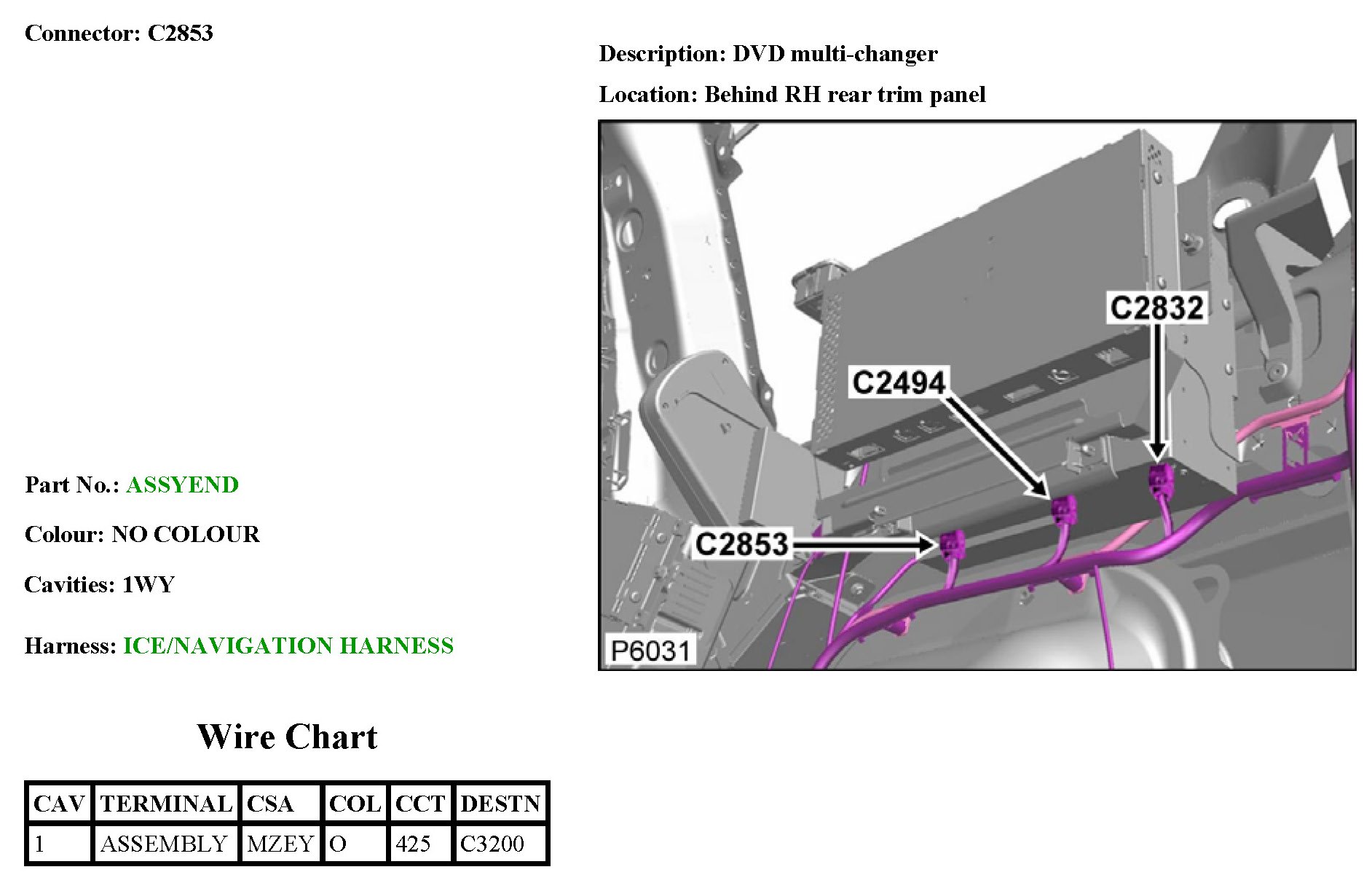 Connector: C2853

Description: DVD multi-changer

Location: Behind RH rear trim panel

C2832

C2494

C2853

P6031

Part No.: ASSYEND

Colour: NO COLOUR

Cavities: 1WY

Harness: ICE/NAVIGATION HARNESS

Wire Chart

| CAV | TERMINAL | CSA | COL | CCT | DESTN |
|---|---|---|---|---|---|
| 1 | ASSEMBLY | MZEY | O | 425 | C3200 |