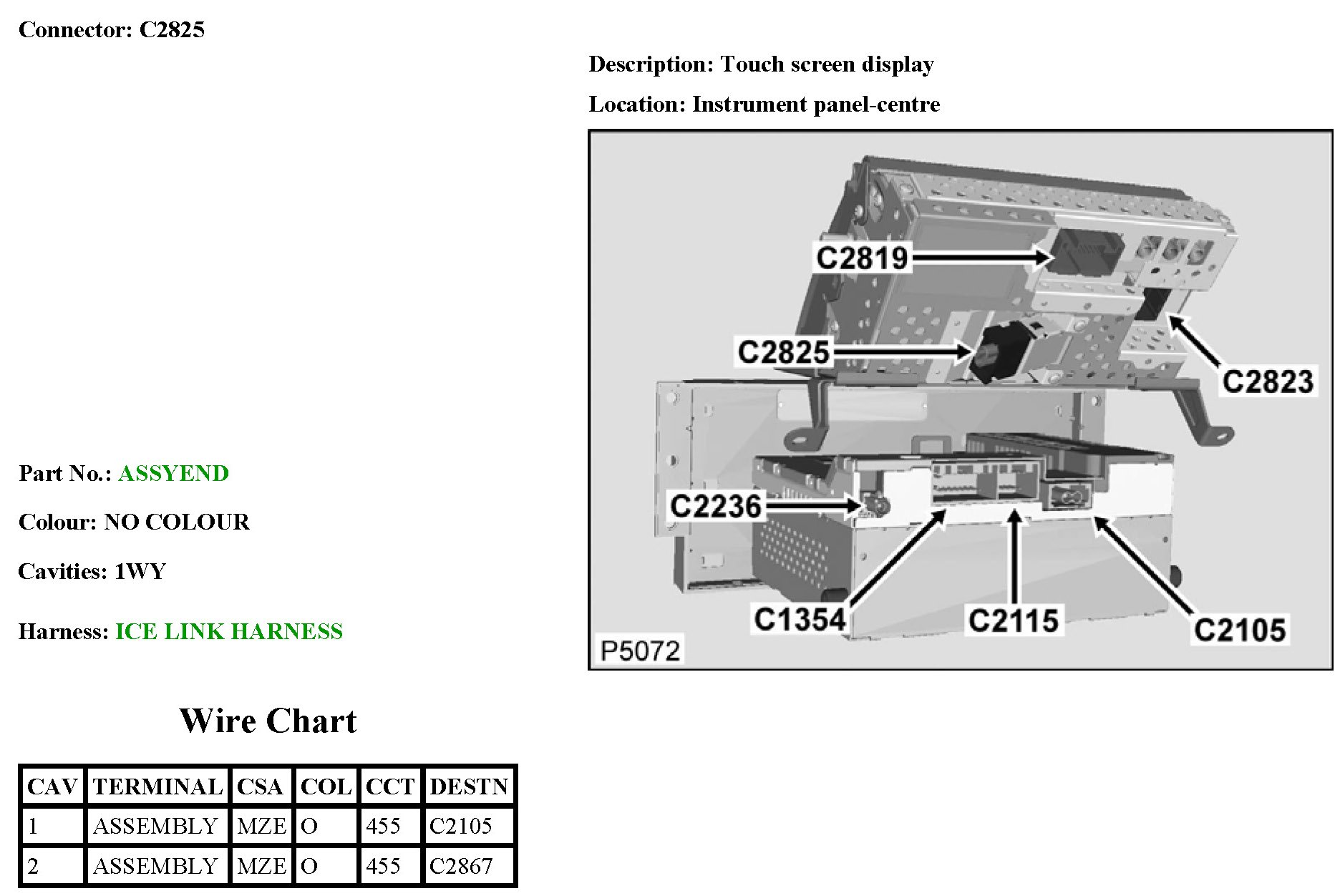 Connector: C2825

Description: Touch screen display

Location: Instrument panel-centre

C2819
C2825
C2823
C2236
C1354
C2115
C2105
P5072

Part No.: ASSYEND

Colour: NO COLOUR

Cavities: 1WY

Harness: ICE LINK HARNESS

Wire Chart

| CAV | TERMINAL | CSA | COL | CCT | DESTN |
|---|---|---|---|---|---|
| 1 | ASSEMBLY | MZE | O | 455 | C2105 |
| 2 | ASSEMBLY | MZE | O | 455 | C2867 |