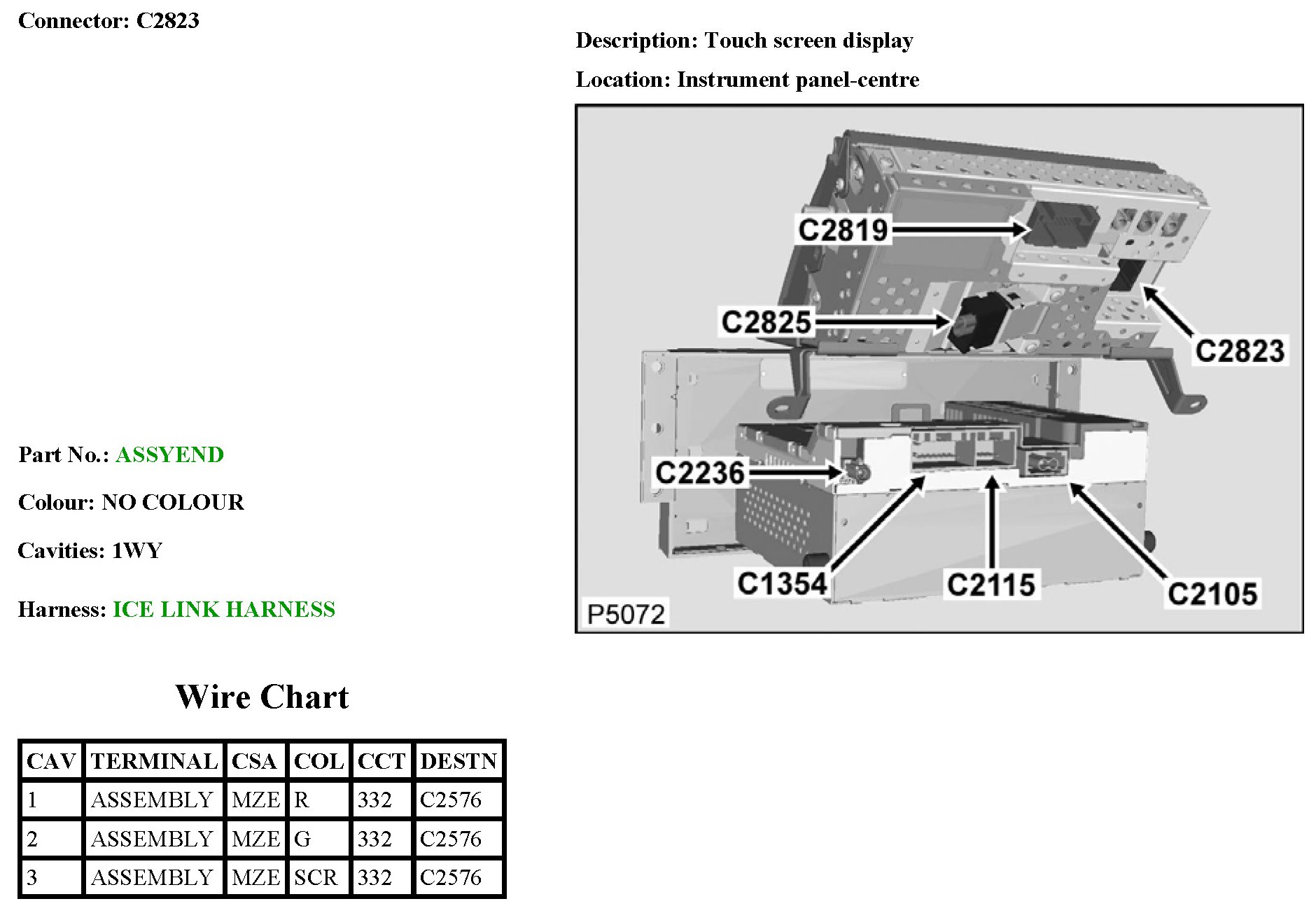 Connector: C2823

Description: Touch screen display

Location: Instrument panel-centre

C2819
C2825
C2823
C2236
C1354
C2115
C2105
P5072

Part No.: ASSYEND

Colour: NO COLOUR

Cavities: 1WY

Harness: ICE LINK HARNESS

Wire Chart

| CAV | TERMINAL | CSA | COL | CCT | DESTN |
|---|---|---|---|---|---|
| 1 | ASSEMBLY | MZE | R | 332 | C2576 |
| 2 | ASSEMBLY | MZE | G | 332 | C2576 |
| 3 | ASSEMBLY | MZE | SCR | 332 | C2576 |