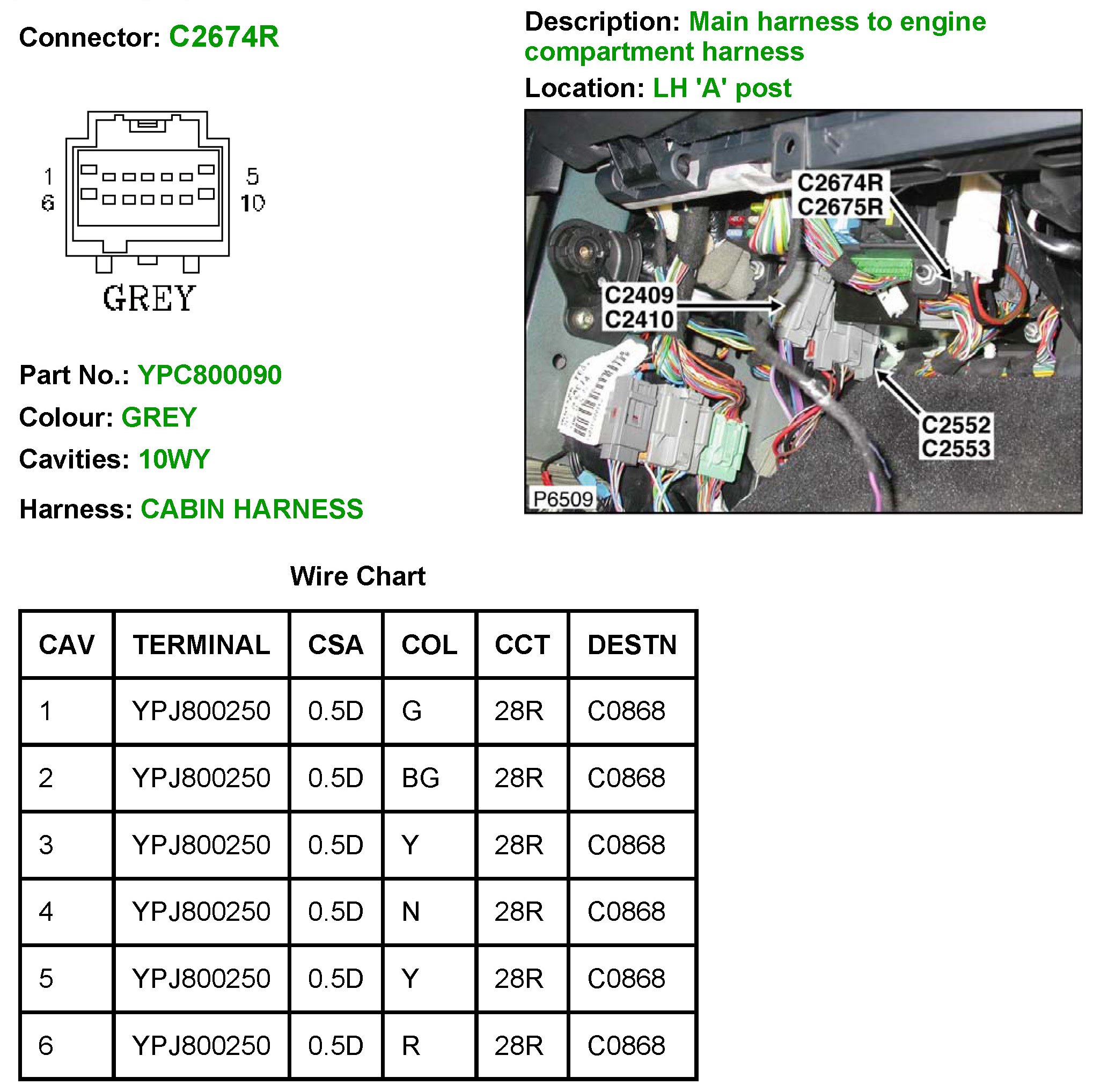 Connector: C2674R

Description: Main harness to engine compartment harness

Location: LH 'A' post

1
6
5
10
GREY

C2674R
C2675R
C2409
C2410
C2552
C2553
P6509

Part No.: YPC800090

Colour: GREY

Cavities: 10WY

Harness: CABIN HARNESS

Wire Chart

| CAV | TERMINAL | CSA | COL | CCT | DESTN |
|---|---|---|---|---|---|
| 1 | YPJ800250 | 0.5D | G | 28R | C0868 |
| 2 | YPJ800250 | 0.5D | BG | 28R | C0868 |
| 3 | YPJ800250 | 0.5D | Y | 28R | C0868 |
| 4 | YPJ800250 | 0.5D | N | 28R | C0868 |
| 5 | YPJ800250 | 0.5D | Y | 28R | C0868 |
| 6 | YPJ800250 | 0.5D | R | 28R | C0868 |