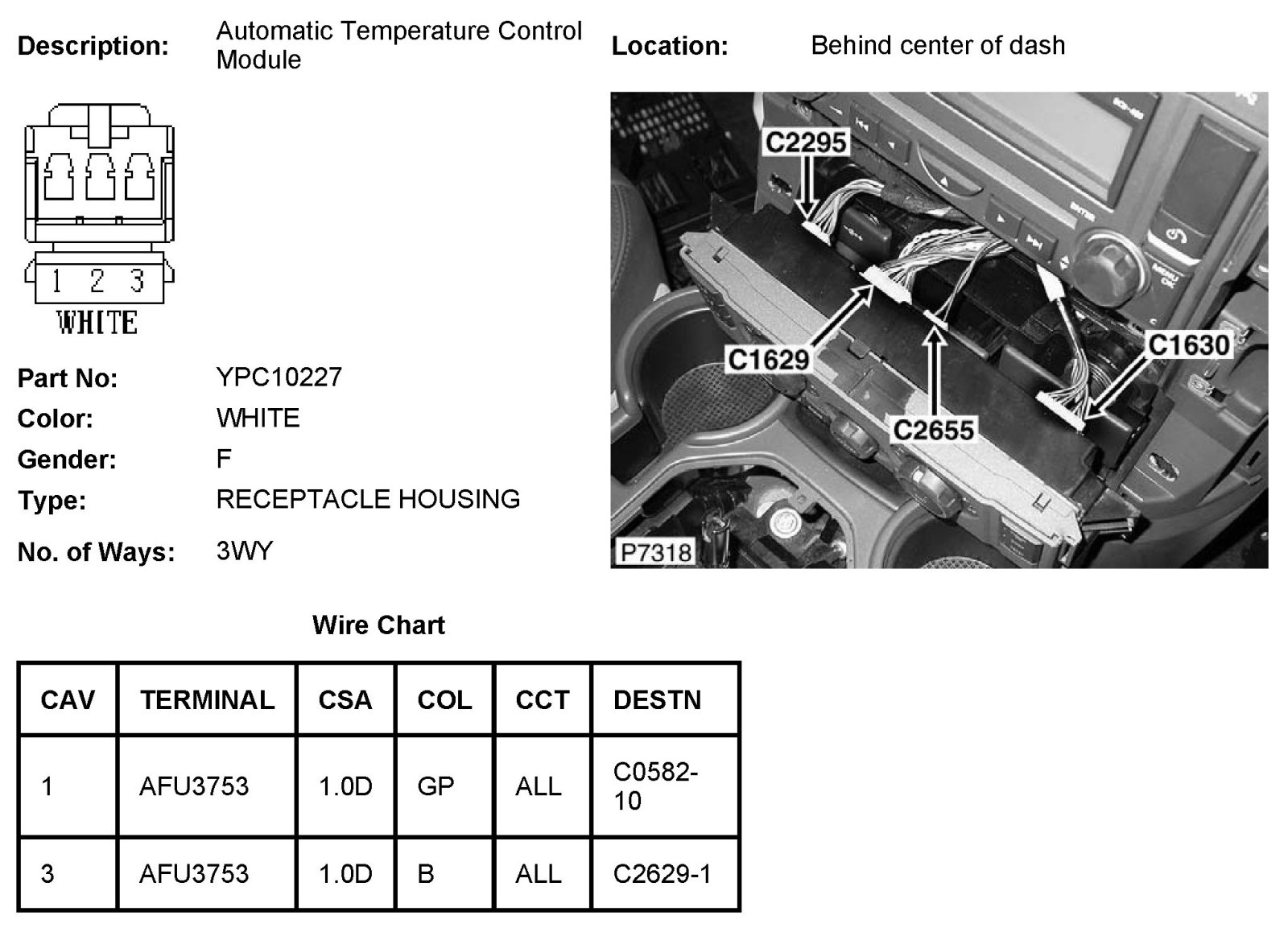 Description: Automatic Temperature Control Module

Location: Behind center of dash

1 2 3
WHITE

C2295
C1629
C2655
C1630
P7318

Part No: YPC10227
Color: WHITE
Gender: F
Type: RECEPTACLE HOUSING
No. of Ways: 3WY

Wire Chart

| CAV | TERMINAL | CSA | COL | CCT | DESTN |
|---|---|---|---|---|---|
| 1 | AFU3753 | 1.0D | GP | ALL | C0582-10 |
| 3 | AFU3753 | 1.0D | B | ALL | C2629-1 |