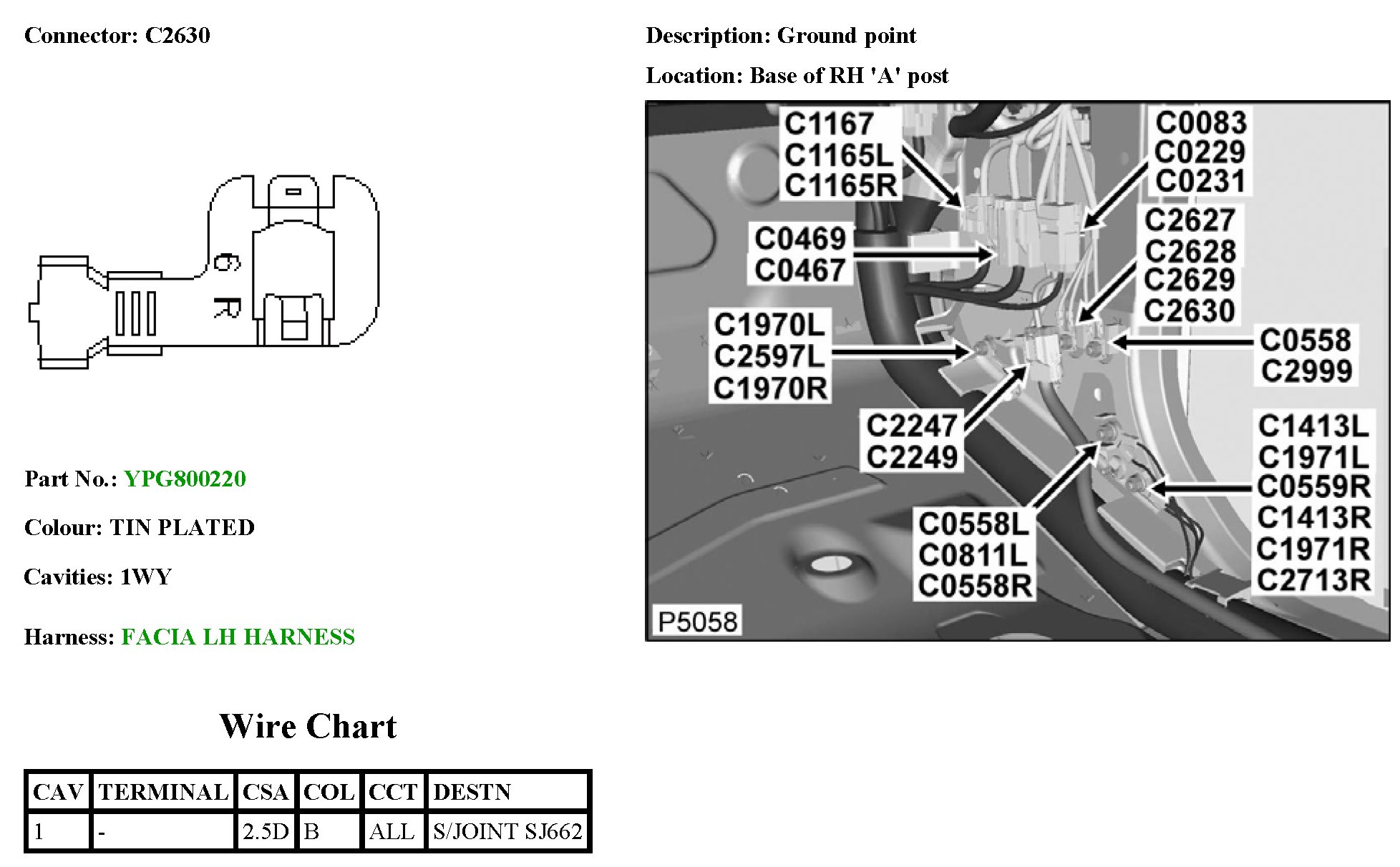 Connector: C2630

6
R

Part No.: YPG800220

Colour: TIN PLATED

Cavities: 1WY

Harness: FACIA LH HARNESS

Wire Chart

| CAV | TERMINAL | CSA | COL | CCT | DESTN |
|---|---|---|---|---|---|
| 1 | - | 2.5D | B | ALL | S/JOINT SJ662 |

Description: Ground point

Location: Base of RH 'A' post

C1167
C1165L
C1165R

C0083
C0229
C0231

C0469
C0467

C2627
C2628
C2629
C2630

C1970L
C2597L
C1970R

C0558
C2999

C2247
C2249

C1413L
C1971L
C0559R
C1413R
C1971R
C2713R

C0558L
C0811L
C0558R

P5058