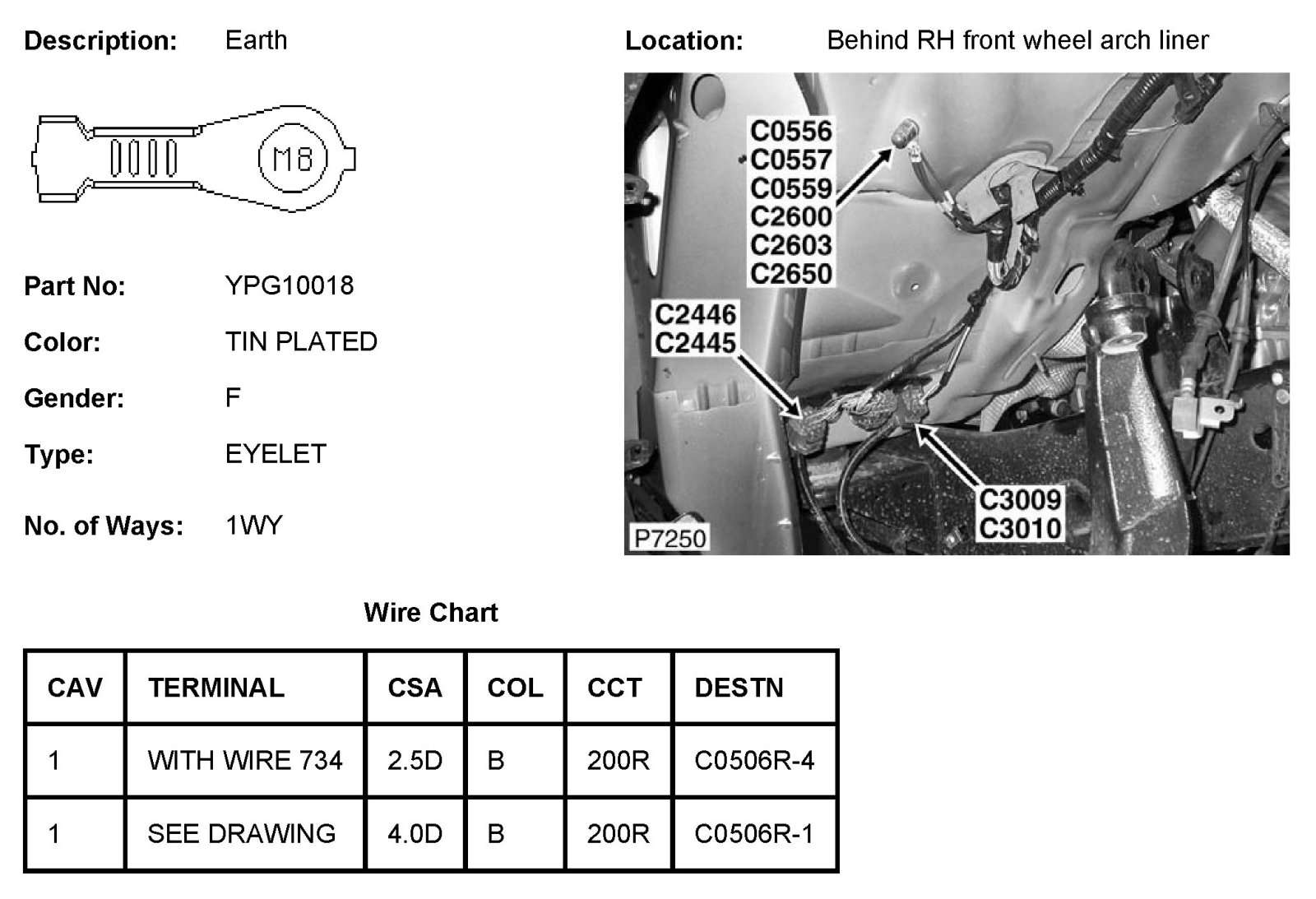 Description: Earth

M8

Part No: YPG10018

Color: TIN PLATED

Gender: F

Type: EYELET

No. of Ways: 1WY

Location: Behind RH front wheel arch liner

C0556
C0557
C0559
C2600
C2603
C2650

C2446
C2445

C3009
C3010

P7250

Wire Chart

| CAV | TERMINAL | CSA | COL | CCT | DESTN |
|---|---|---|---|---|---|
| 1 | WITH WIRE 734 | 2.5D | B | 200R | C0506R-4 |
| 1 | SEE DRAWING | 4.0D | B | 200R | C0506R-1 |