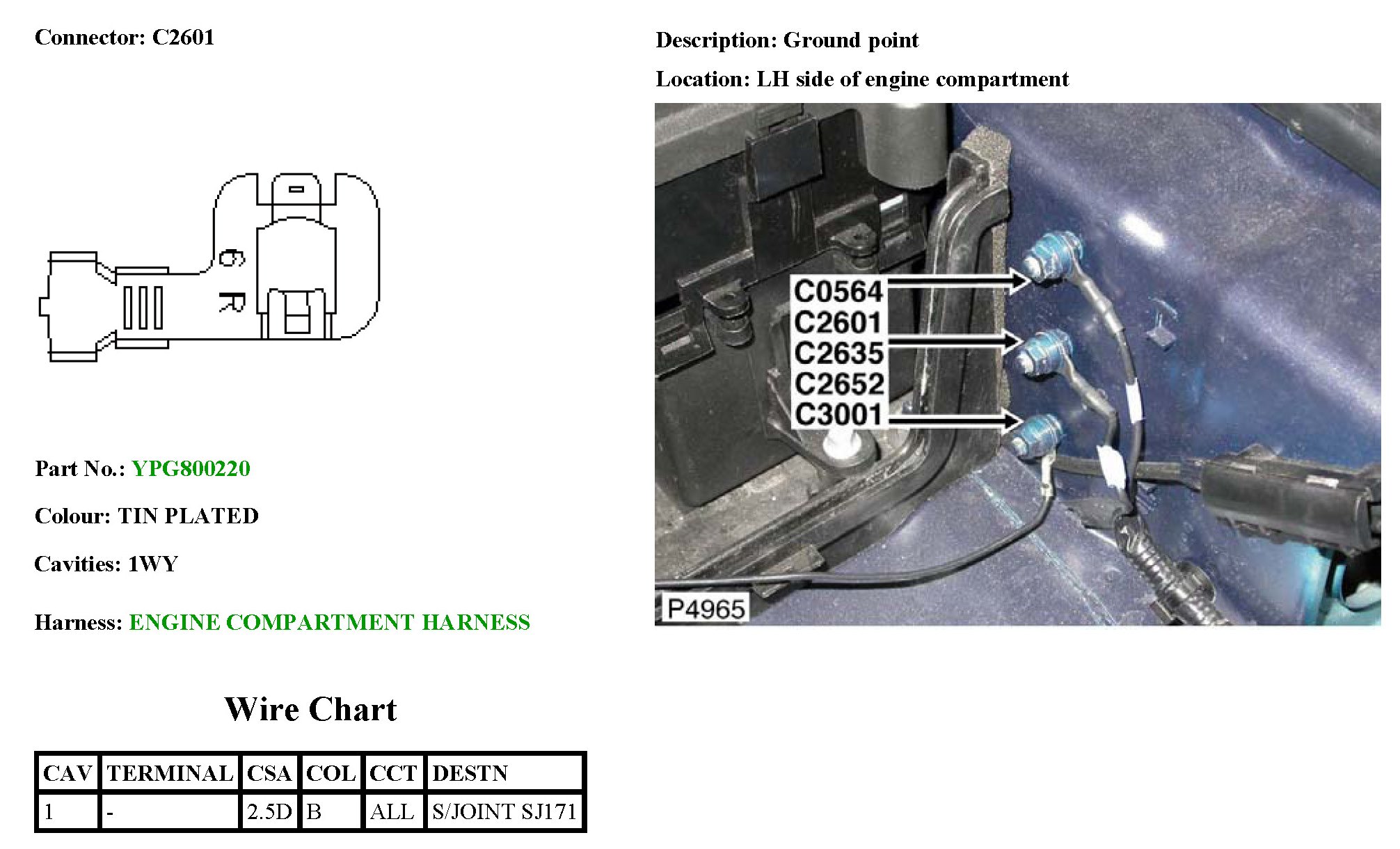 Connector: C2601

6 R

Part No.: YPG800220

Colour: TIN PLATED

Cavities: 1WY

Harness: ENGINE COMPARTMENT HARNESS

Wire Chart

| CAV | TERMINAL | CSA | COL | CCT | DESTN |
|---|---|---|---|---|---|
| 1 | - | 2.5D | B | ALL | S/JOINT SJ171 |

Description: Ground point

Location: LH side of engine compartment

C0564
C2601
C2635
C2652
C3001

P4965