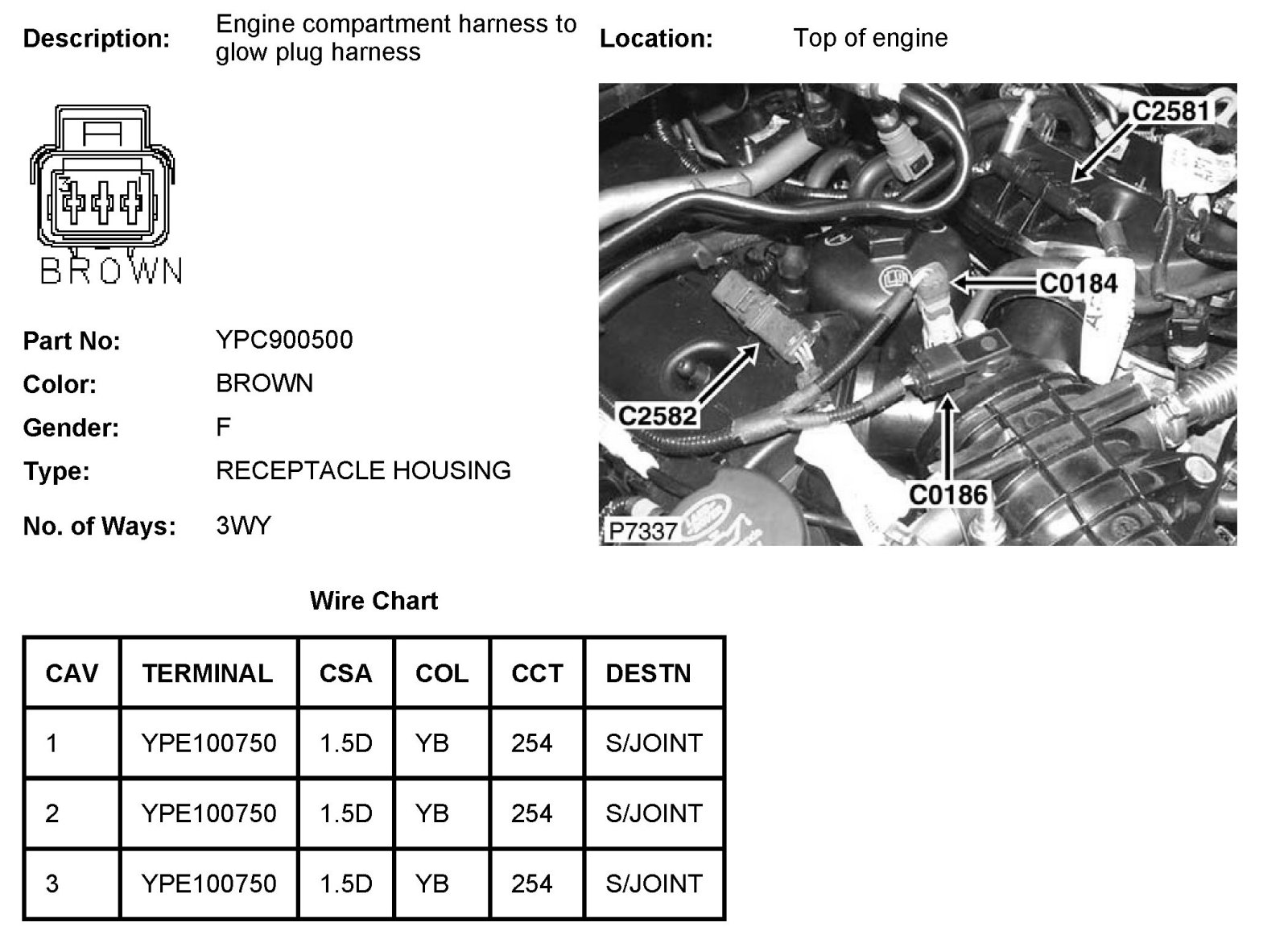 Description: Engine compartment harness to glow plug harness

Location: Top of engine

3

BROWN

C2581

C0184

C2582

C0186

P7337

Part No: YPC900500

Color: BROWN

Gender: F

Type: RECEPTACLE HOUSING

No. of Ways: 3WY

Wire Chart

| CAV | TERMINAL | CSA | COL | CCT | DESTN |
|---|---|---|---|---|---|
| 1 | YPE100750 | 1.5D | YB | 254 | S/JOINT |
| 2 | YPE100750 | 1.5D | YB | 254 | S/JOINT |
| 3 | YPE100750 | 1.5D | YB | 254 | S/JOINT |