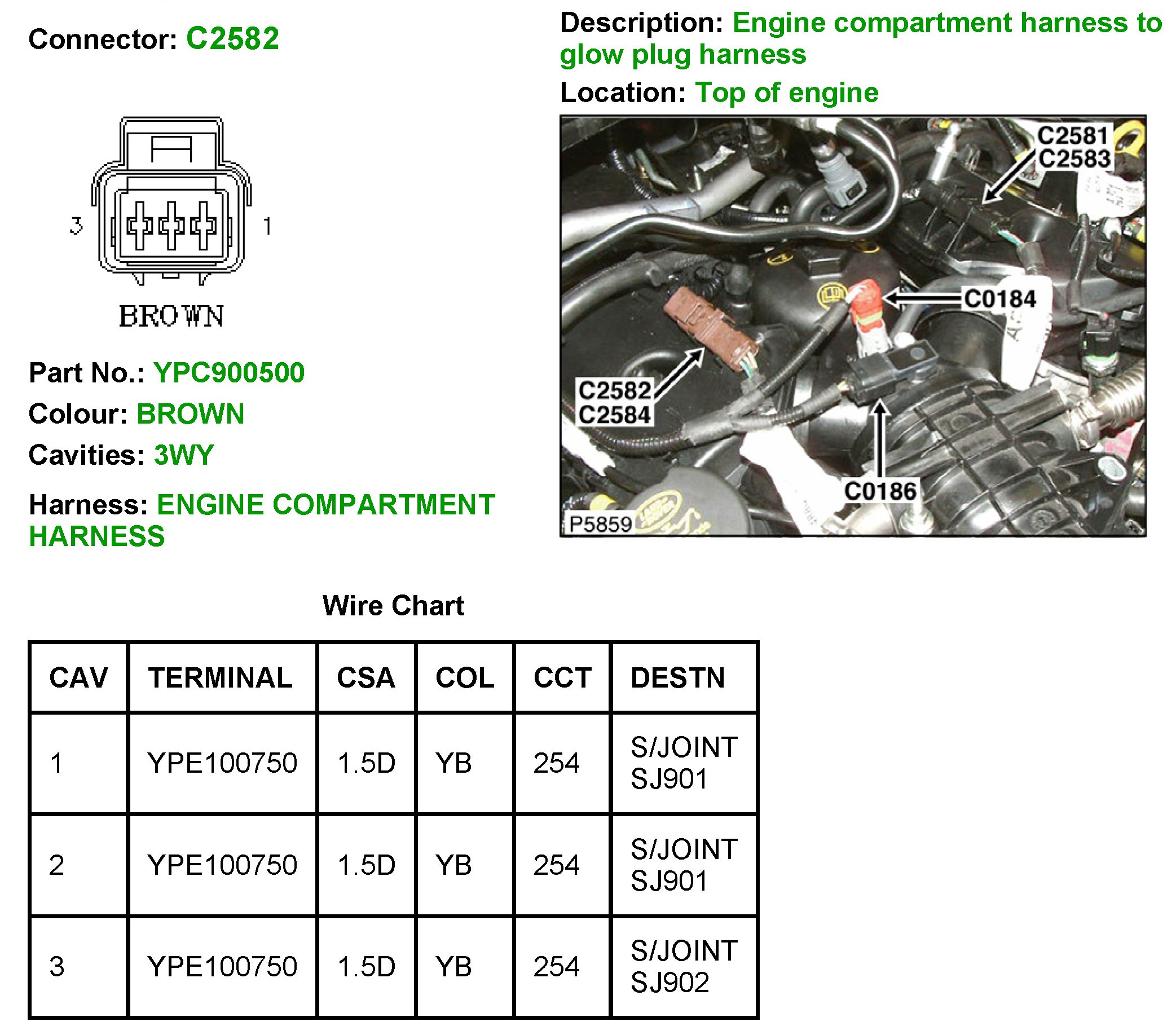 Connector: C2582

3 1

BROWN

Part No.: YPC900500

Colour: BROWN

Cavities: 3WY

Harness: ENGINE COMPARTMENT HARNESS

Description: Engine compartment harness to glow plug harness

Location: Top of engine

C2581
C2583

C0184

C2582
C2584

C0186

P5859

Wire Chart

| CAV | TERMINAL | CSA | COL | CCT | DESTN |
|---|---|---|---|---|---|
| 1 | YPE100750 | 1.5D | YB | 254 | S/JOINT SJ901 |
| 2 | YPE100750 | 1.5D | YB | 254 | S/JOINT SJ901 |
| 3 | YPE100750 | 1.5D | YB | 254 | S/JOINT SJ902 |