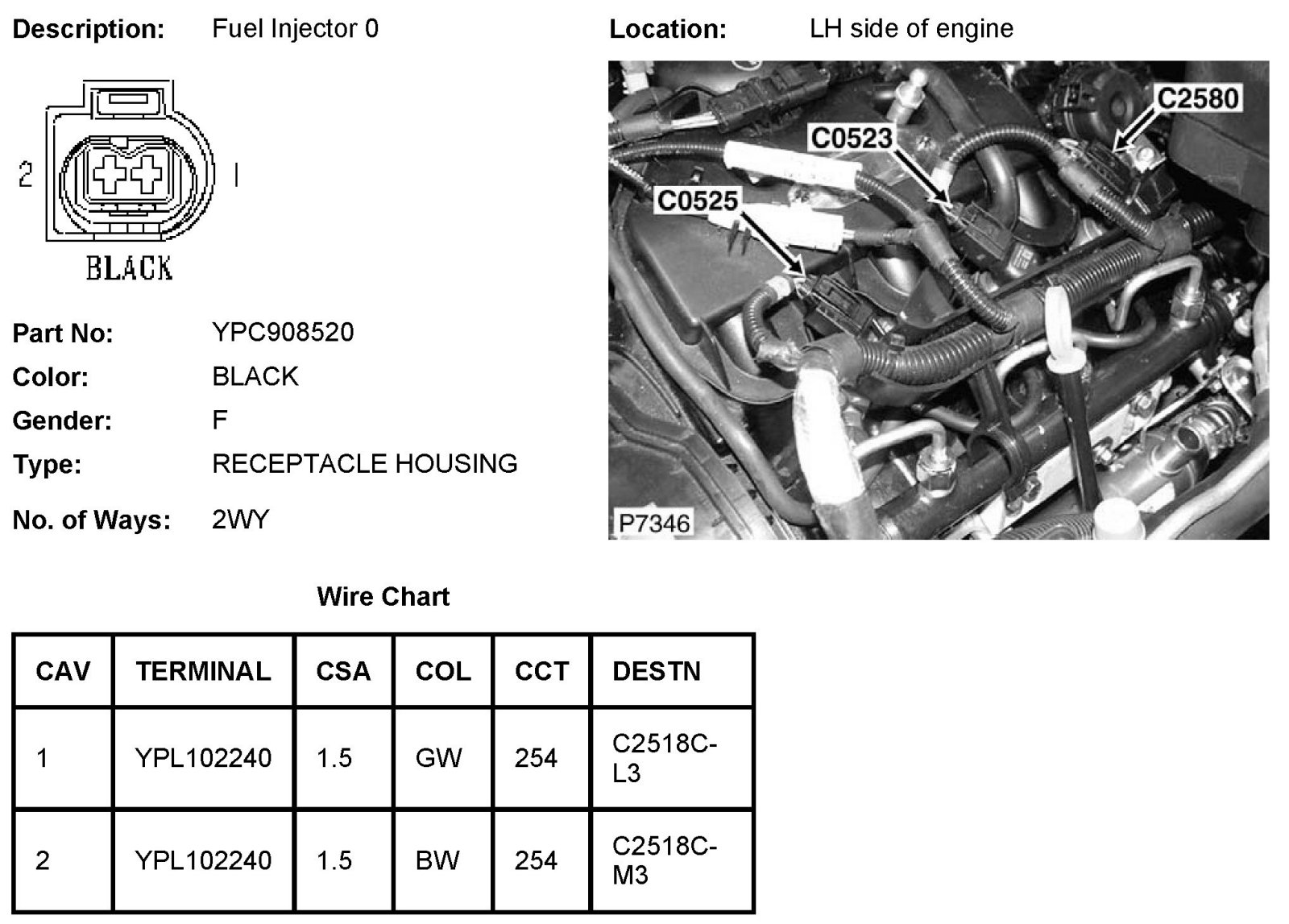 Description: Fuel Injector 0

2 1

BLACK

Part No: YPC908520
Color: BLACK
Gender: F
Type: RECEPTACLE HOUSING
No. of Ways: 2WY

Location: LH side of engine

C2580
C0523
C0525
P7346

Wire Chart

| CAV | TERMINAL | CSA | COL | CCT | DESTN |
|---|---|---|---|---|---|
| 1 | YPL102240 | 1.5 | GW | 254 | C2518C-L3 |
| 2 | YPL102240 | 1.5 | BW | 254 | C2518C-M3 |