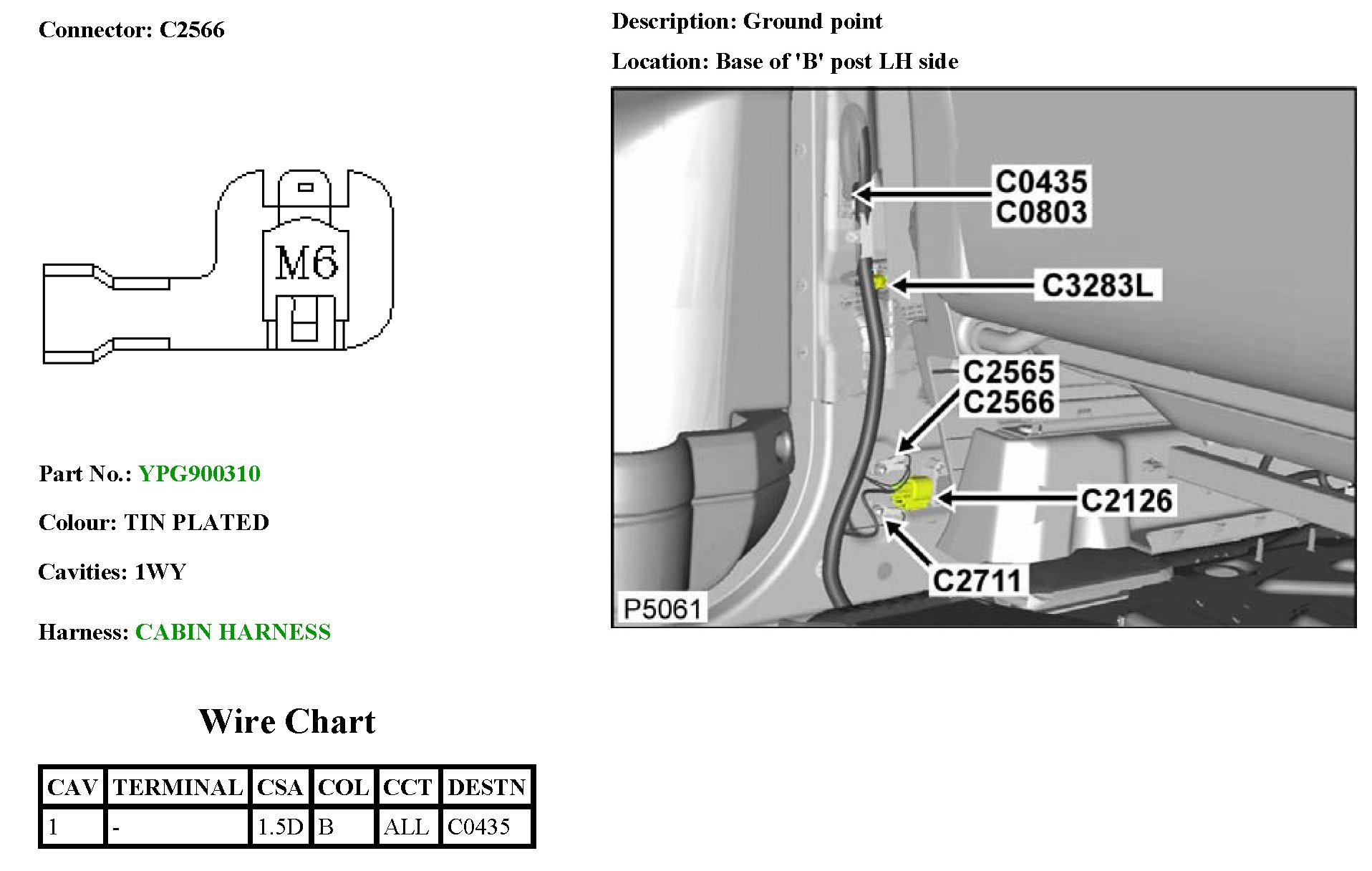 Connector: C2566

M6

Part No.: YPG900310

Colour: TIN PLATED

Cavities: 1WY

Harness: CABIN HARNESS

Wire Chart

| CAV | TERMINAL | CSA | COL | CCT | DESTN |
|---|---|---|---|---|---|
| 1 | - | 1.5D | B | ALL | C0435 |

Description: Ground point

Location: Base of 'B' post LH side

C0435
C0803
C3283L
C2565
C2566
C2126
C2711
P5061