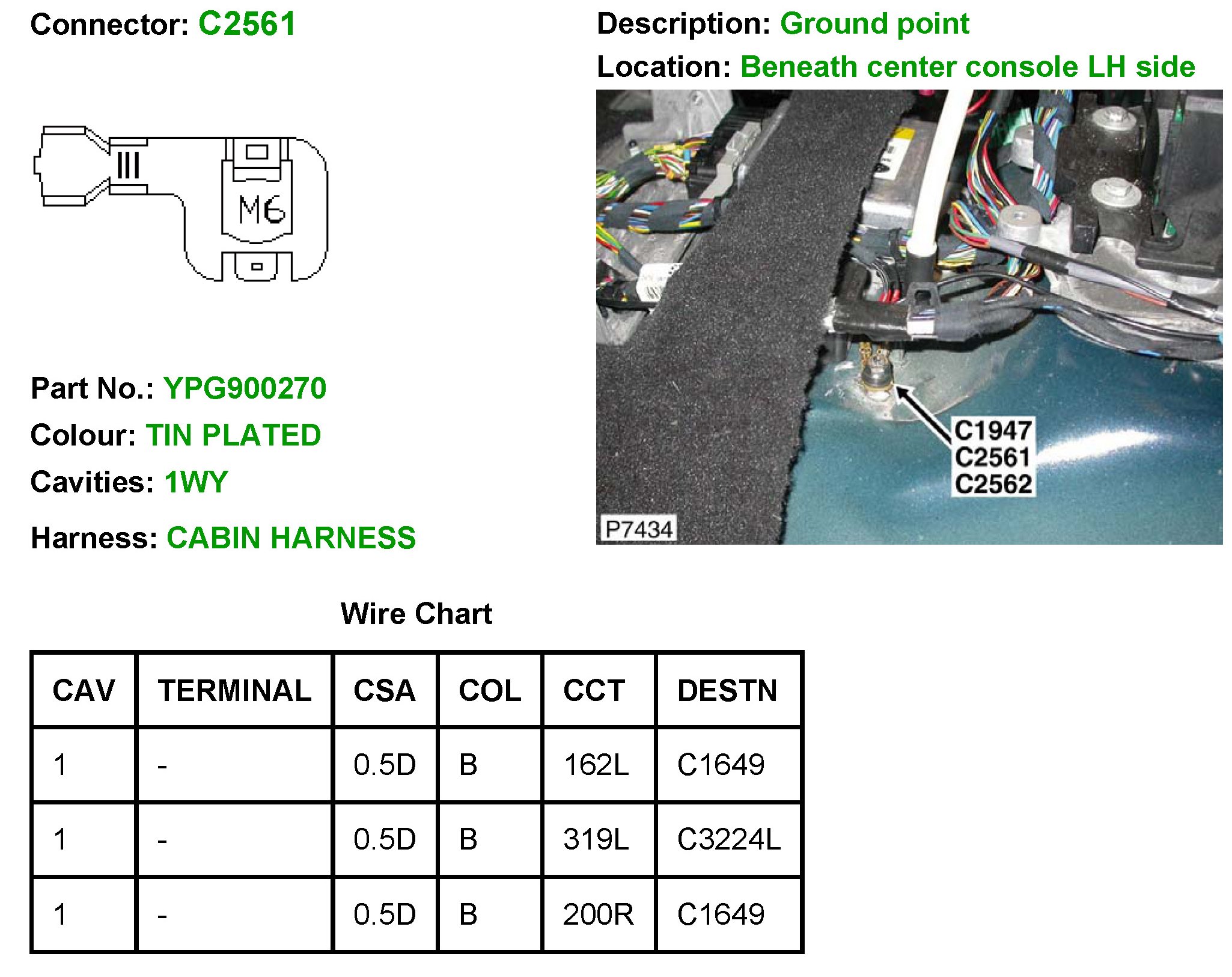 Connector: C2561

M6

Part No.: YPG900270

Colour: TIN PLATED

Cavities: 1WY

Harness: CABIN HARNESS

Description: Ground point

Location: Beneath center console LH side

C1947
C2561
C2562

P7434

Wire Chart

| CAV | TERMINAL | CSA | COL | CCT | DESTN |
|---|---|---|---|---|---|
| 1 | - | 0.5D | B | 162L | C1649 |
| 1 | - | 0.5D | B | 319L | C3224L |
| 1 | - | 0.5D | B | 200R | C1649 |