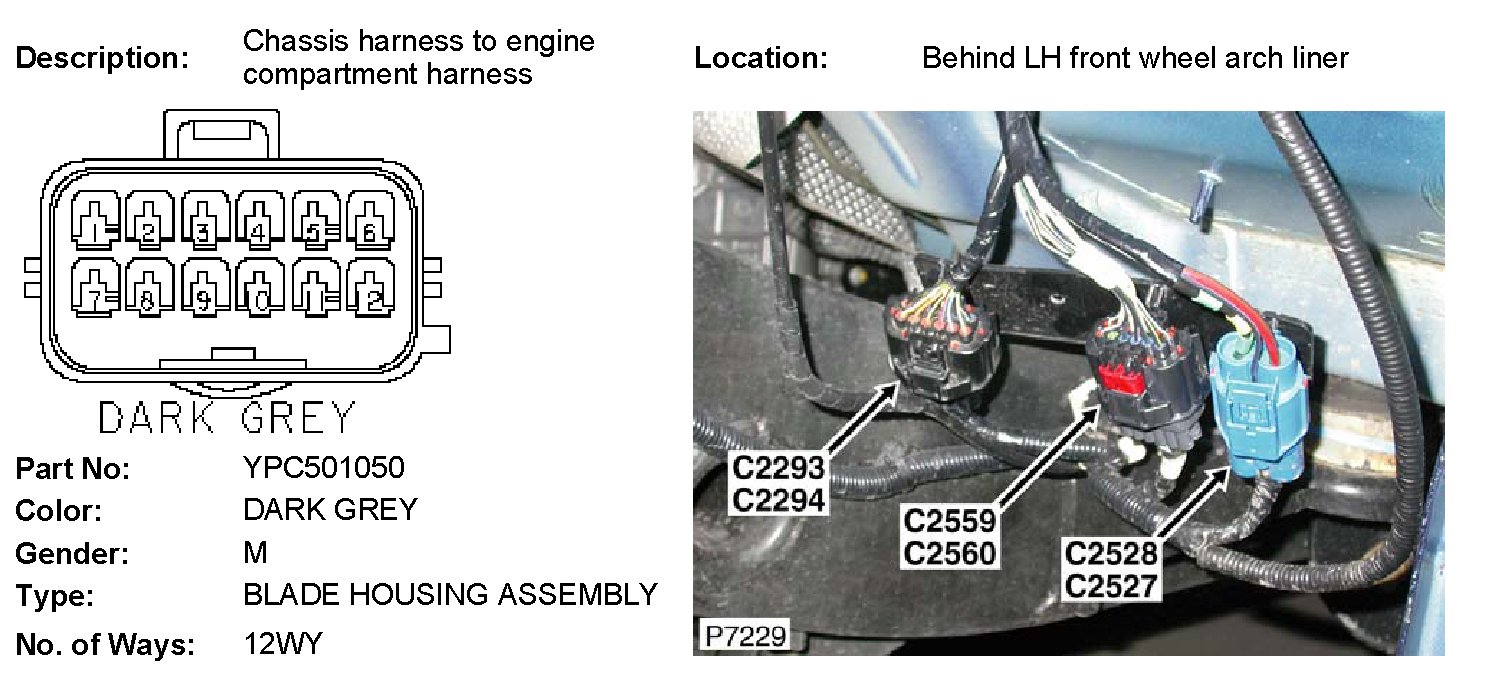 Description: Chassis harness to engine compartment harness

Location: Behind LH front wheel arch liner

1 2 3 4 5 6
7 8 9 0 1 2

DARK GREY

Part No: YPC501050
Color: DARK GREY
Gender: M
Type: BLADE HOUSING ASSEMBLY
No. of Ways: 12WY

C2293
C2294

C2559
C2560

C2528
C2527

P7229