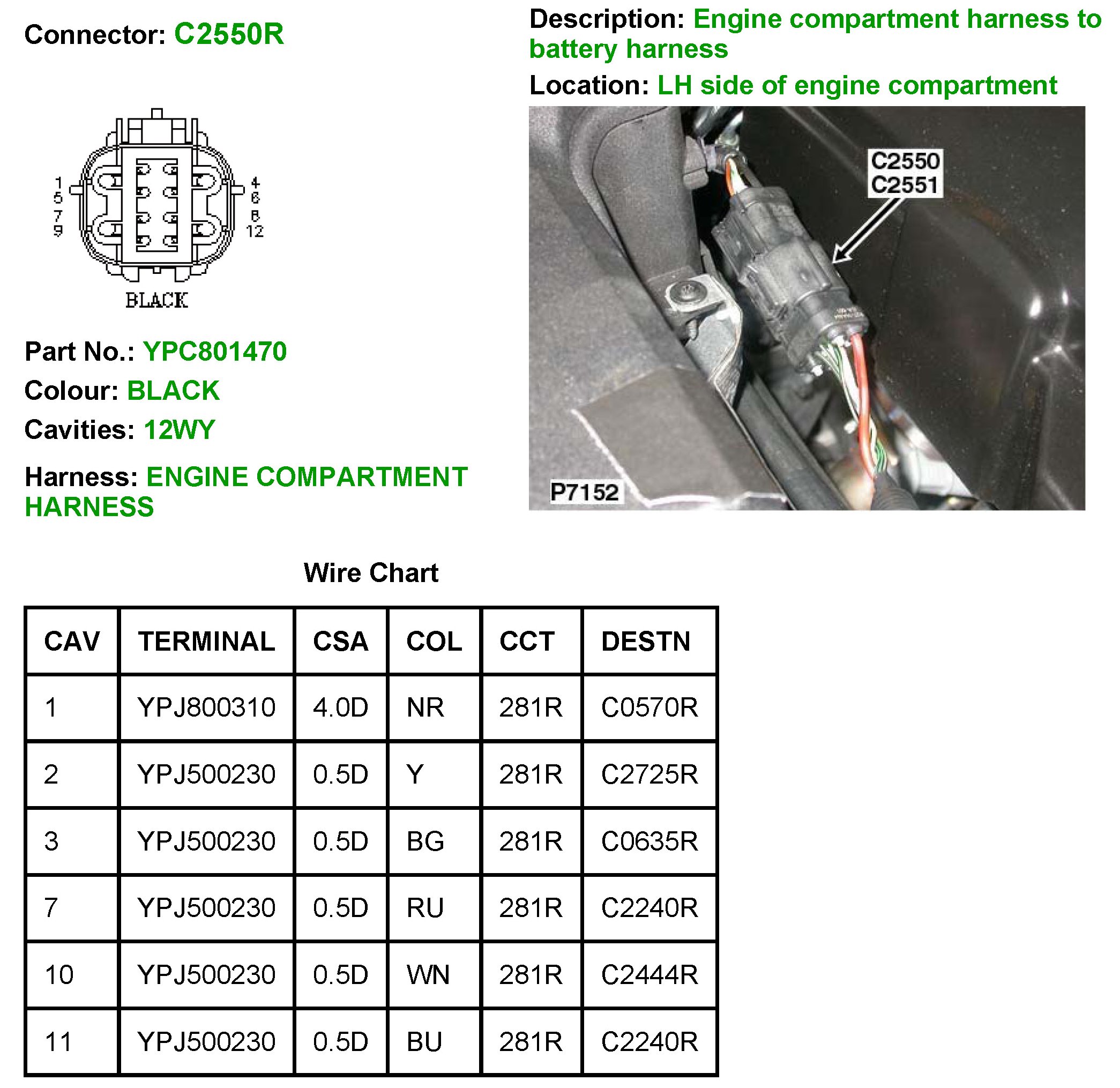 Connector: C2550R

1
5
7
9

4
6
8
12

BLACK

Part No.: YPC801470

Colour: BLACK

Cavities: 12WY

Harness: ENGINE COMPARTMENT HARNESS

Description: Engine compartment harness to battery harness

Location: LH side of engine compartment

C2550
C2551

P7152

Wire Chart

| CAV | TERMINAL | CSA | COL | CCT | DESTN |
|---|---|---|---|---|---|
| 1 | YPJ800310 | 4.0D | NR | 281R | C0570R |
| 2 | YPJ500230 | 0.5D | Y | 281R | C2725R |
| 3 | YPJ500230 | 0.5D | BG | 281R | C0635R |
| 7 | YPJ500230 | 0.5D | RU | 281R | C2240R |
| 10 | YPJ500230 | 0.5D | WN | 281R | C2444R |
| 11 | YPJ500230 | 0.5D | BU | 281R | C2240R |