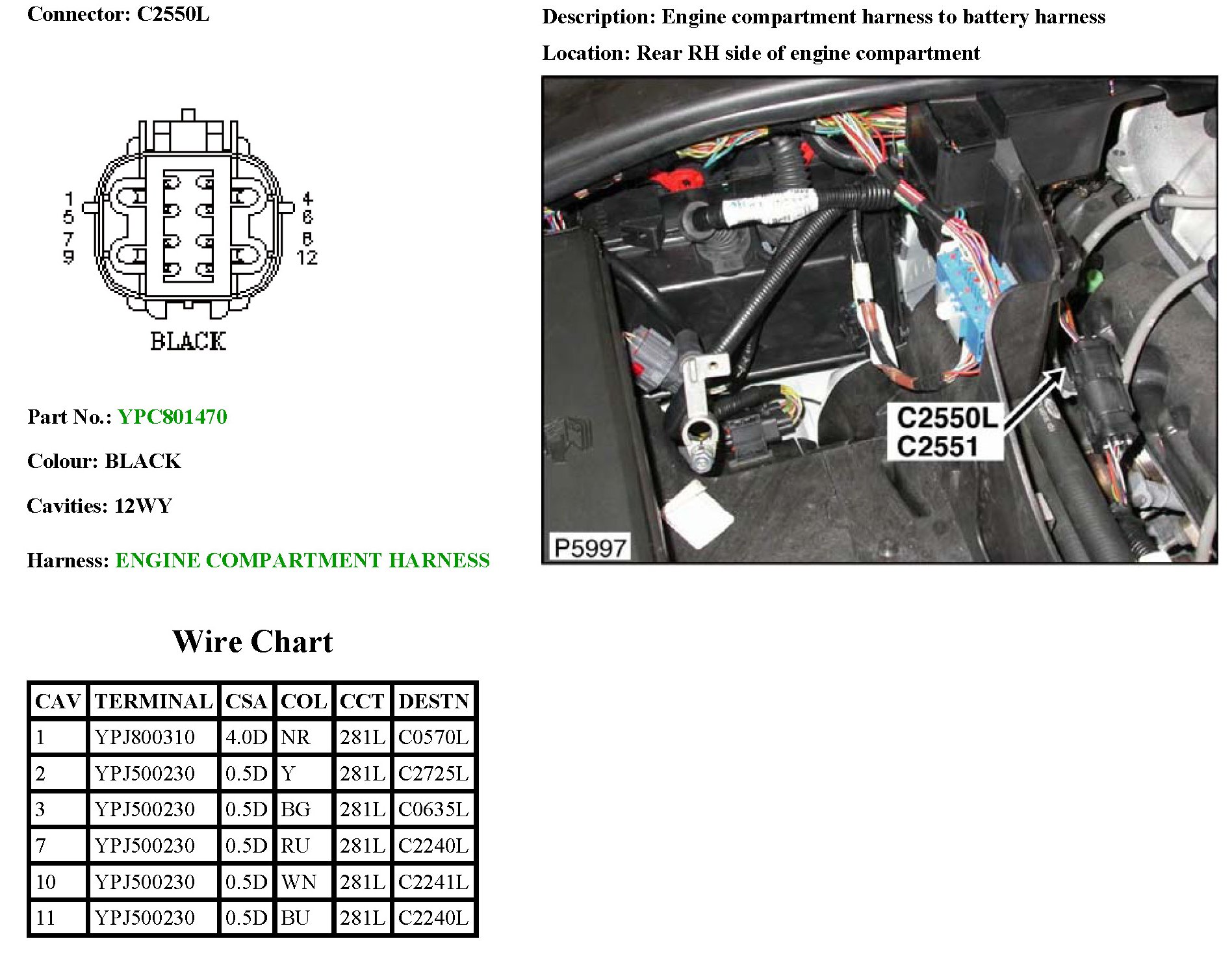 Connector: C2550L

1
5
7
9

4
6
8
12

BLACK

Part No.: YPC801470

Colour: BLACK

Cavities: 12WY

Harness: ENGINE COMPARTMENT HARNESS

Description: Engine compartment harness to battery harness

Location: Rear RH side of engine compartment

C2550L
C2551

P5997

Wire Chart

| CAV | TERMINAL | CSA | COL | CCT | DESTN |
|---|---|---|---|---|---|
| 1 | YPJ800310 | 4.0D | NR | 281L | C0570L |
| 2 | YPJ500230 | 0.5D | Y | 281L | C2725L |
| 3 | YPJ500230 | 0.5D | BG | 281L | C0635L |
| 7 | YPJ500230 | 0.5D | RU | 281L | C2240L |
| 10 | YPJ500230 | 0.5D | WN | 281L | C2241L |
| 11 | YPJ500230 | 0.5D | BU | 281L | C2240L |