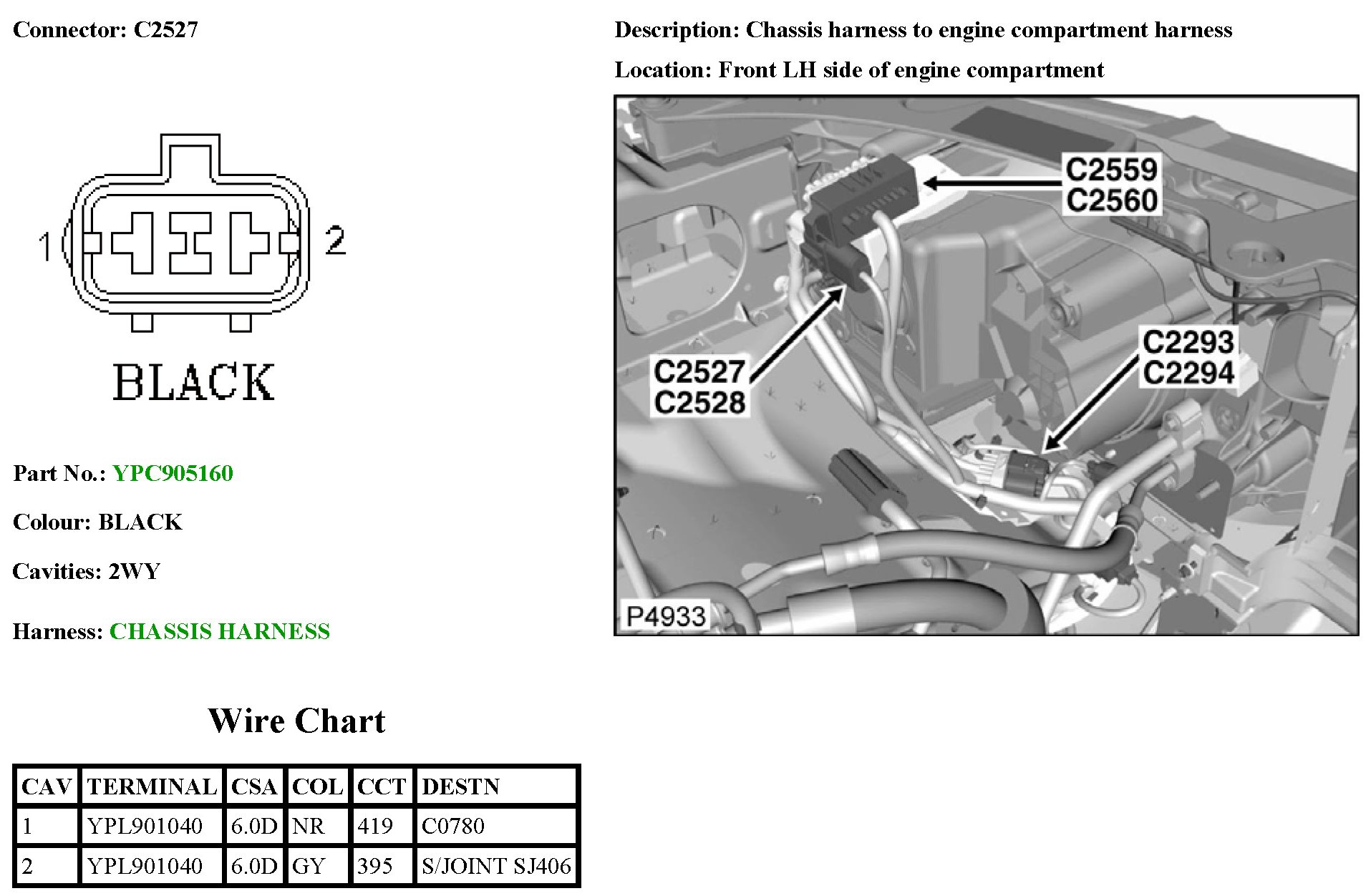 Connector: C2527

1

2

BLACK

Part No.: YPC905160

Colour: BLACK

Cavities: 2WY

Harness: CHASSIS HARNESS

Wire Chart

| CAV | TERMINAL | CSA | COL | CCT | DESTN |
|---|---|---|---|---|---|
| 1 | YPL901040 | 6.0D | NR | 419 | C0780 |
| 2 | YPL901040 | 6.0D | GY | 395 | S/JOINT SJ406 |

Description: Chassis harness to engine compartment harness

Location: Front LH side of engine compartment

C2559
C2560

C2527
C2528

C2293
C2294

P4933