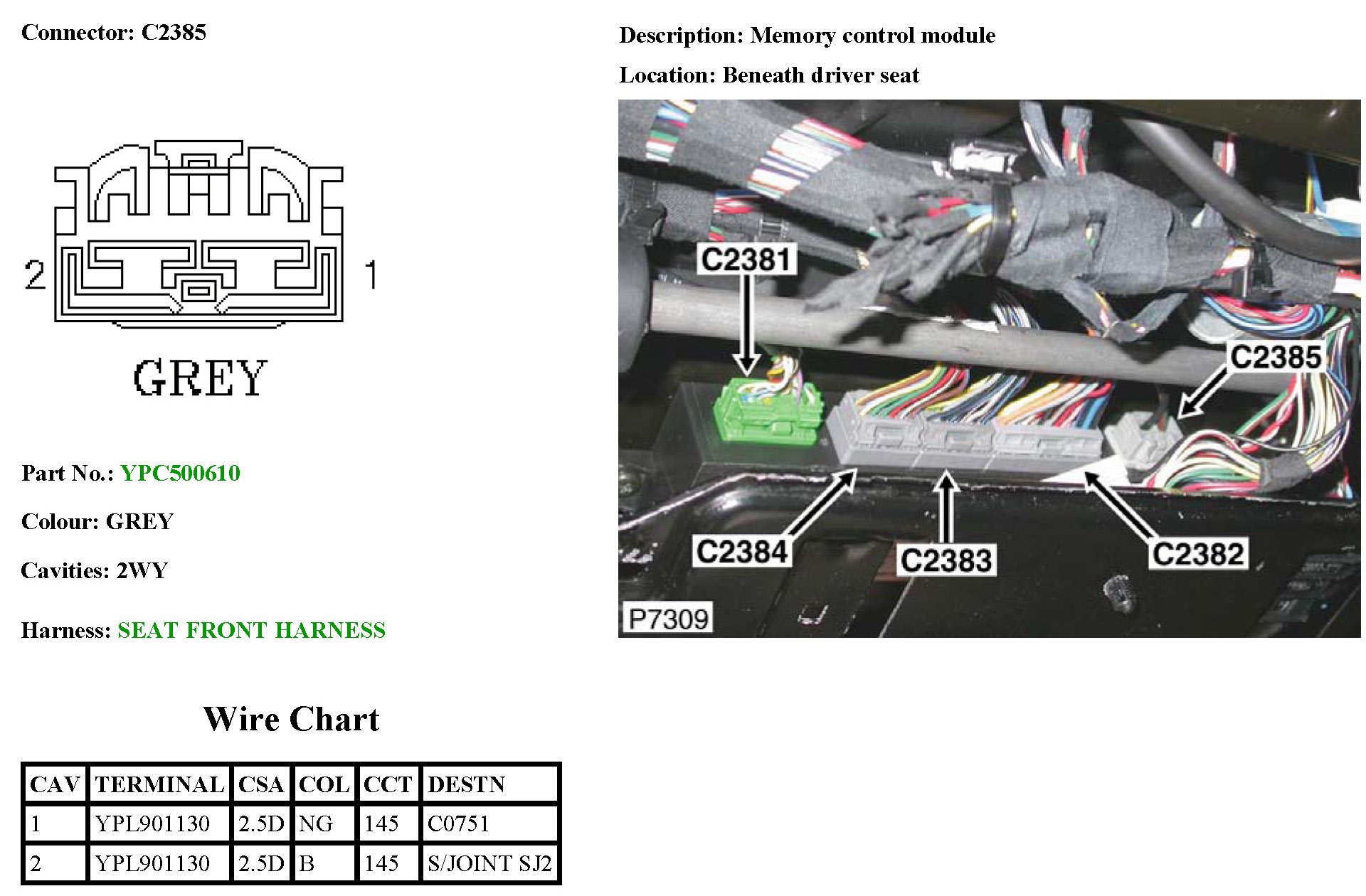 Connector: C2385

2 1

GREY

Part No.: YPC500610

Colour: GREY

Cavities: 2WY

Harness: SEAT FRONT HARNESS

Wire Chart

| CAV | TERMINAL | CSA | COL | CCT | DESTN |
|---|---|---|---|---|---|
| 1 | YPL901130 | 2.5D | NG | 145 | C0751 |
| 2 | YPL901130 | 2.5D | B | 145 | S/JOINT SJ2 |

Description: Memory control module

Location: Beneath driver seat

C2381
C2385
C2384
C2383
C2382
P7309