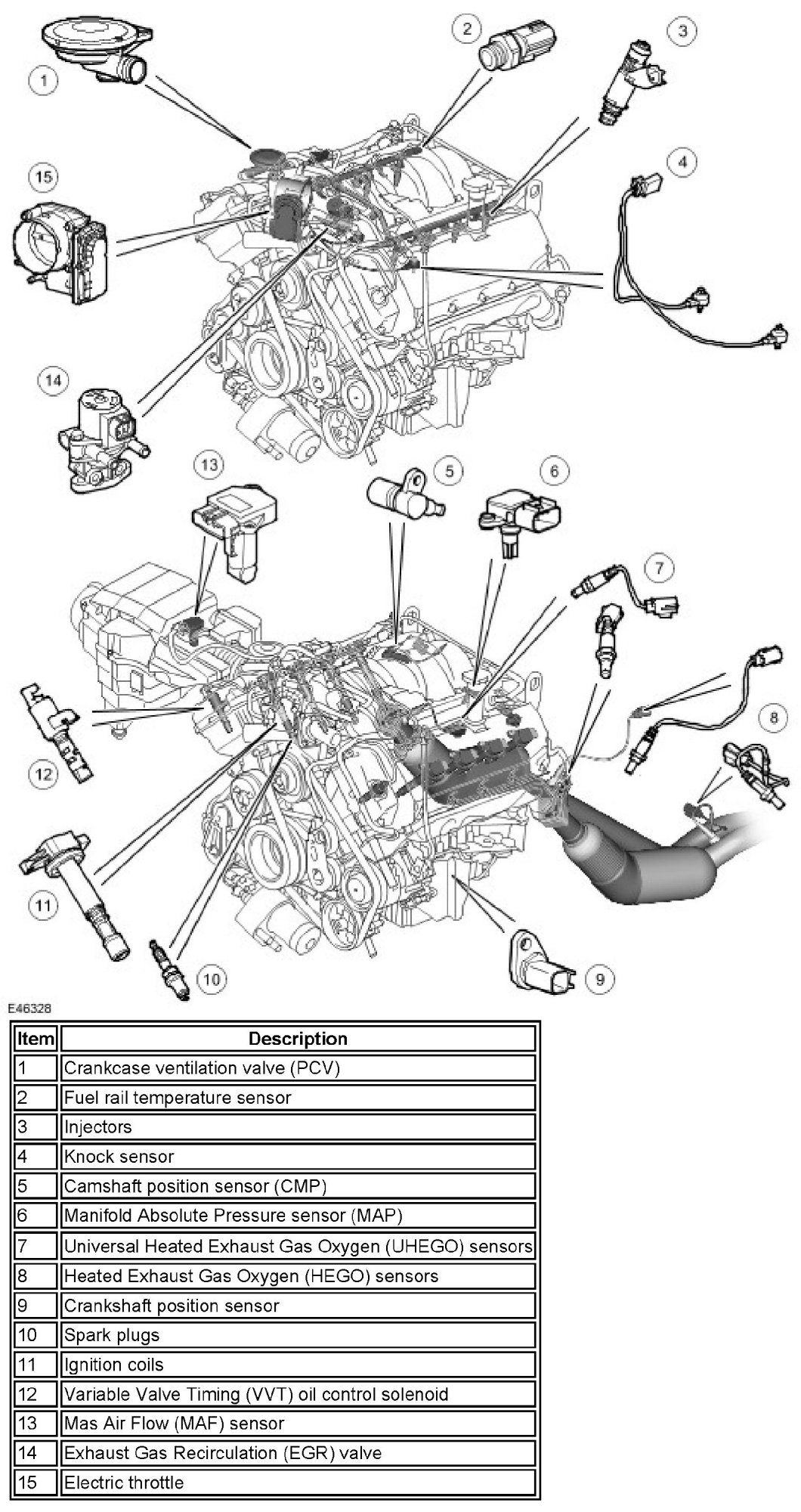 1
2
3
4
15
14
13
5
6
7
8
12
11
10
9

E46328

| Item | Description |
|---|---|
| 1 | Crankcase ventilation valve (PCV) |
| 2 | Fuel rail temperature sensor |
| 3 | Injectors |
| 4 | Knock sensor |
| 5 | Camshaft position sensor (CMP) |
| 6 | Manifold Absolute Pressure sensor (MAP) |
| 7 | Universal Heated Exhaust Gas Oxygen (UHEGO) sensors |
| 8 | Heated Exhaust Gas Oxygen (HEGO) sensors |
| 9 | Crankshaft position sensor |
| 10 | Spark plugs |
| 11 | Ignition coils |
| 12 | Variable Valve Timing (VVT) oil control solenoid |
| 13 | Mas Air Flow (MAF) sensor |
| 14 | Exhaust Gas Recirculation (EGR) valve |
| 15 | Electric throttle |