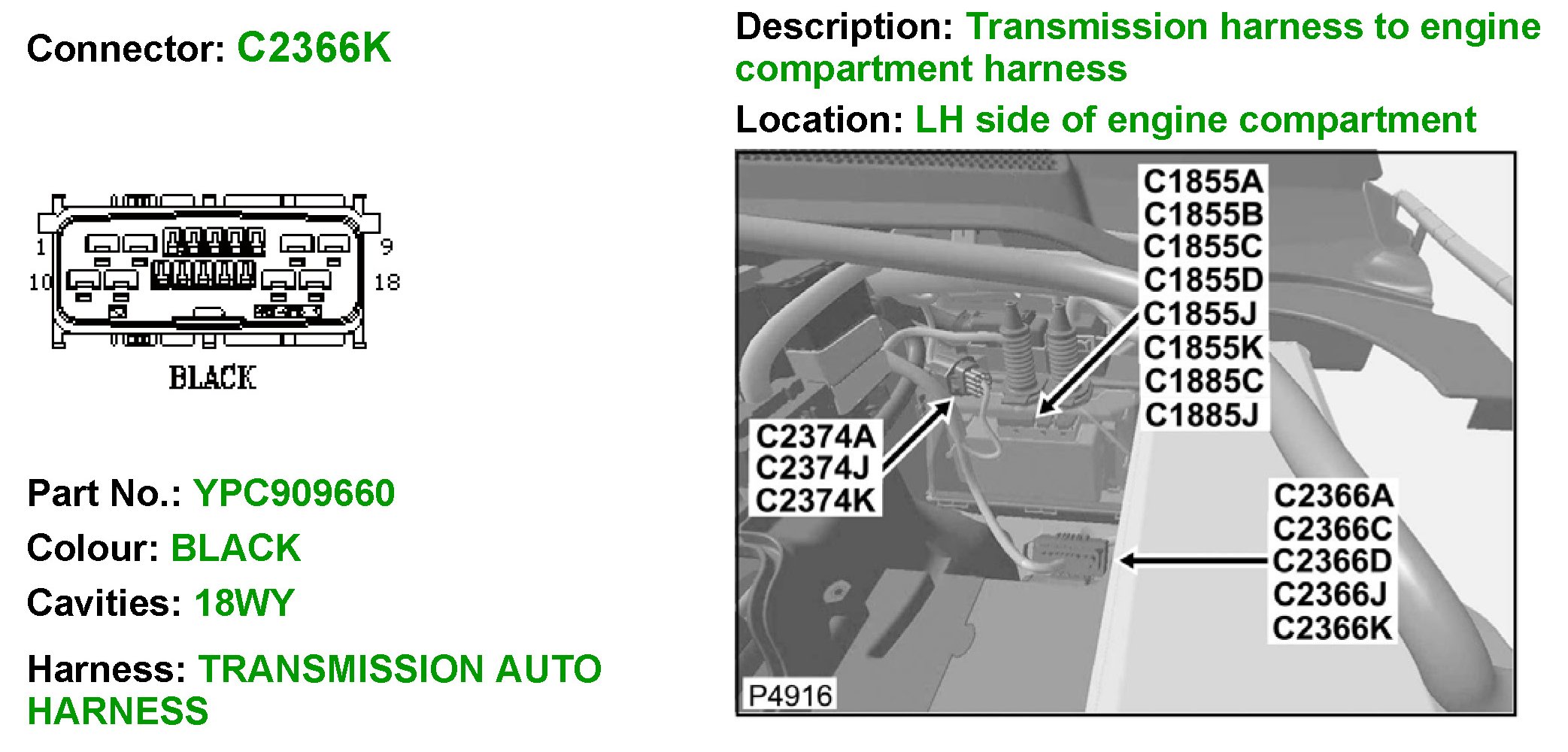 Connector: C2366K

1
9
10
18
BLACK

Part No.: YPC909660

Colour: BLACK

Cavities: 18WY

Harness: TRANSMISSION AUTO HARNESS

Description: Transmission harness to engine compartment harness

Location: LH side of engine compartment

C1855A
C1855B
C1855C
C1855D
C1855J
C1855K
C1885C
C1885J

C2374A
C2374J
C2374K

C2366A
C2366C
C2366D
C2366J
C2366K

P4916