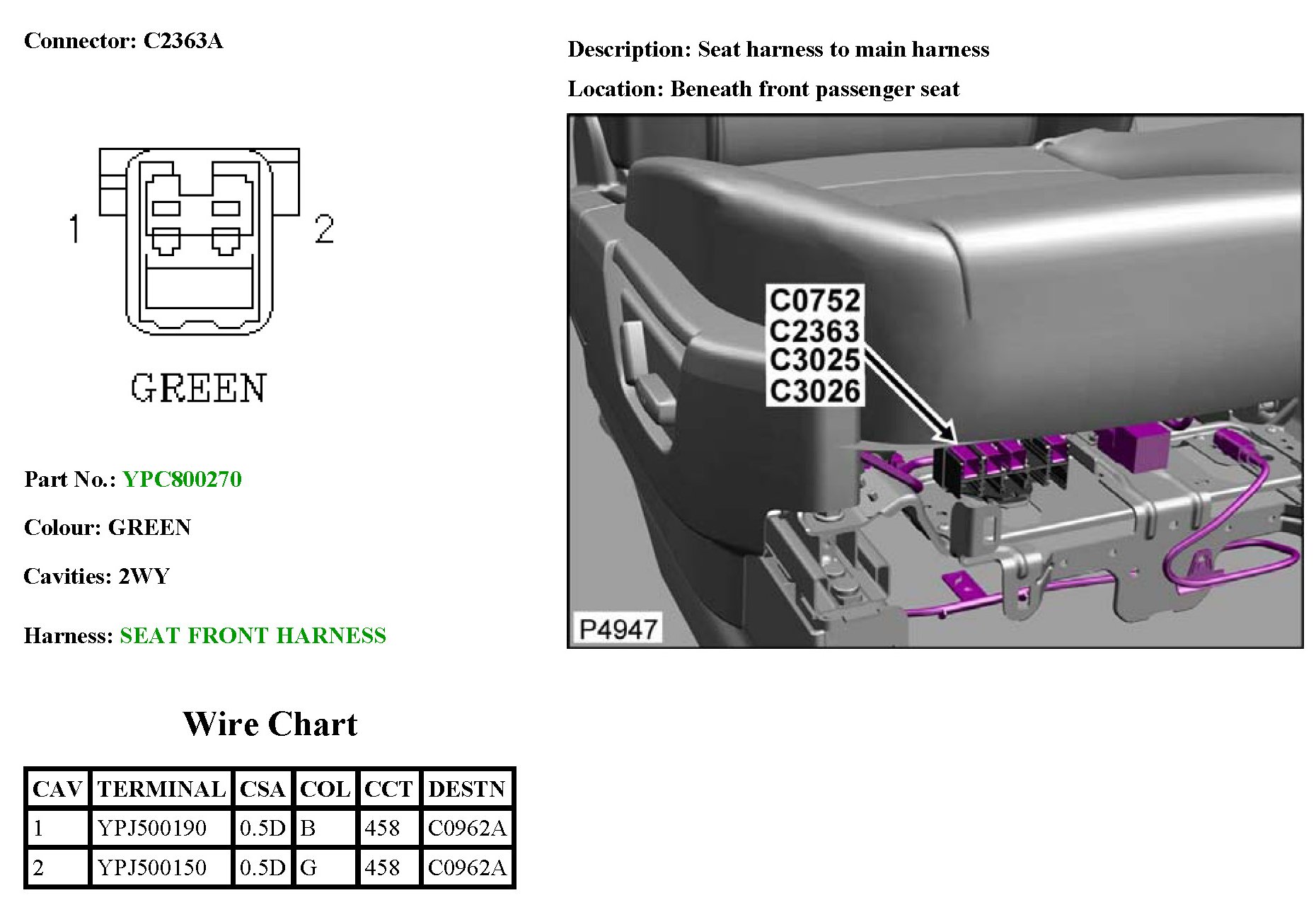 Connector: C2363A

1

2

GREEN

Part No.: YPC800270

Colour: GREEN

Cavities: 2WY

Harness: SEAT FRONT HARNESS

Description: Seat harness to main harness

Location: Beneath front passenger seat

C0752
C2363
C3025
C3026

P4947

Wire Chart

| CAV | TERMINAL | CSA | COL | CCT | DESTN |
|---|---|---|---|---|---|
| 1 | YPJ500190 | 0.5D | B | 458 | C0962A |
| 2 | YPJ500150 | 0.5D | G | 458 | C0962A |