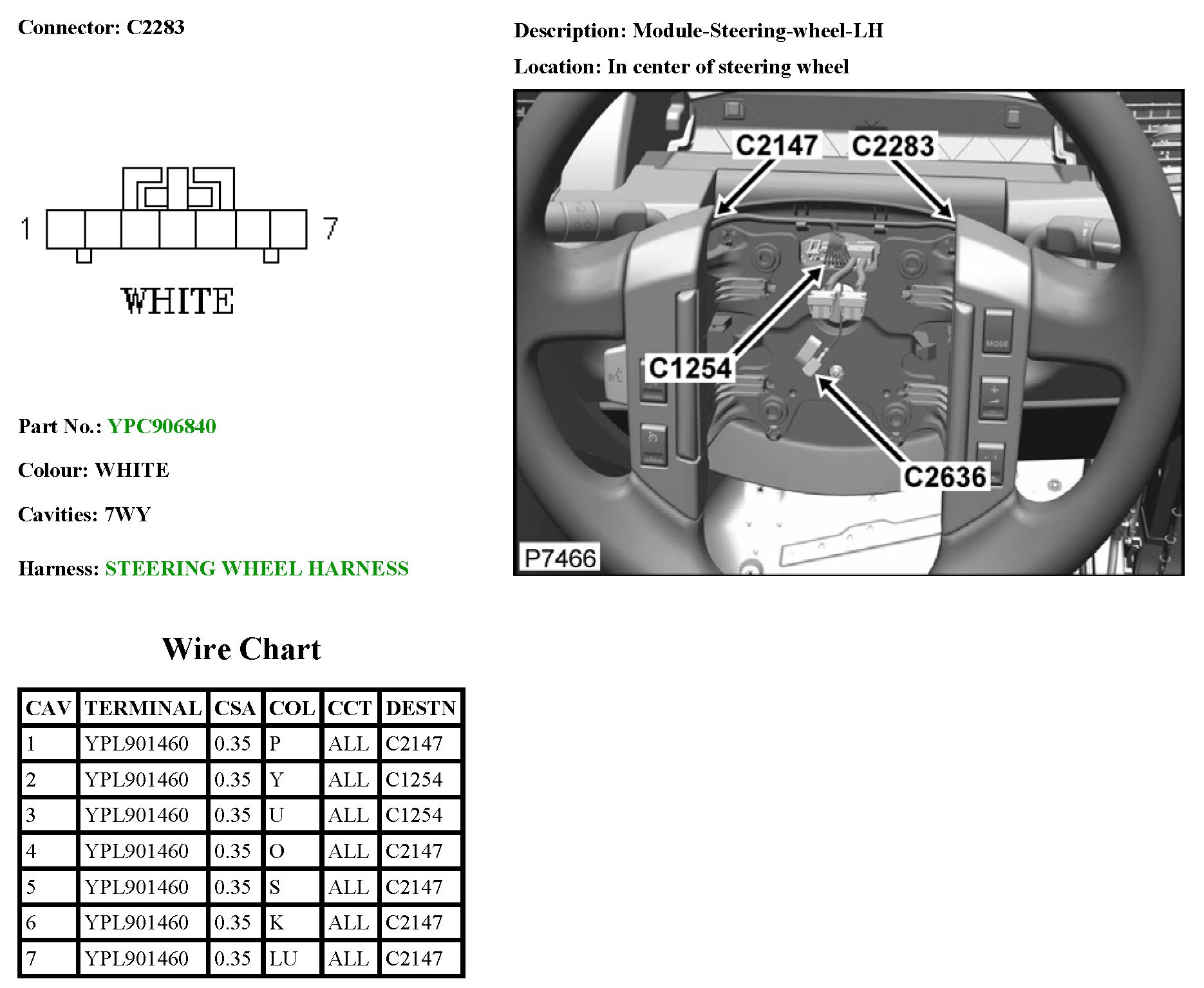 Connector: C2283

1 7

WHITE

Part No.: YPC906840

Colour: WHITE

Cavities: 7WY

Harness: STEERING WHEEL HARNESS

Description: Module-Steering-wheel-LH

Location: In center of steering wheel

C2147 C2283

C1254

MODE

C2636

P7466

Wire Chart

| CAV | TERMINAL | CSA | COL | CCT | DESTN |
|---|---|---|---|---|---|
| 1 | YPL901460 | 0.35 | P | ALL | C2147 |
| 2 | YPL901460 | 0.35 | Y | ALL | C1254 |
| 3 | YPL901460 | 0.35 | U | ALL | C1254 |
| 4 | YPL901460 | 0.35 | O | ALL | C2147 |
| 5 | YPL901460 | 0.35 | S | ALL | C2147 |
| 6 | YPL901460 | 0.35 | K | ALL | C2147 |
| 7 | YPL901460 | 0.35 | LU | ALL | C2147 |