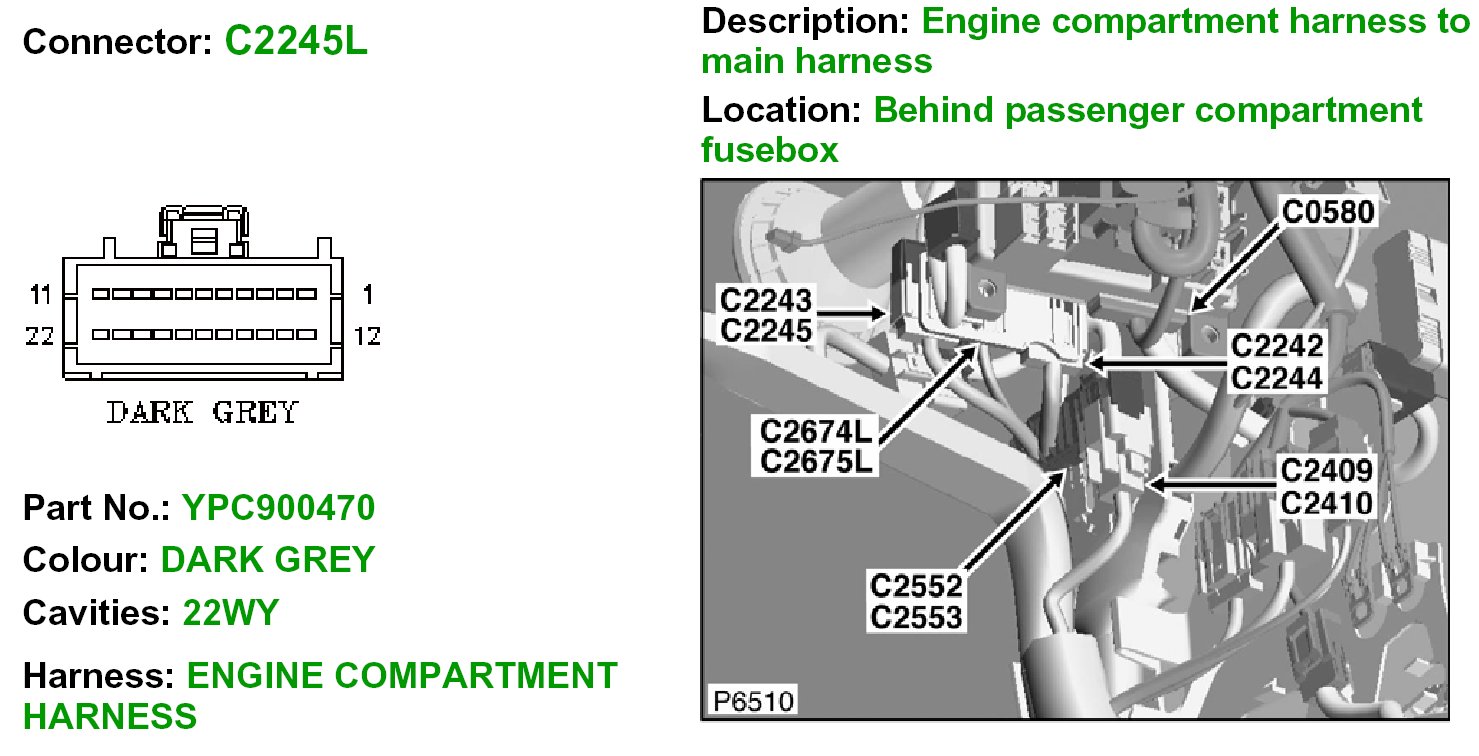 Connector: C2245L

11
1
22
12
DARK GREY

Part No.: YPC900470

Colour: DARK GREY

Cavities: 22WY

Harness: ENGINE COMPARTMENT HARNESS

Description: Engine compartment harness to main harness

Location: Behind passenger compartment fusebox

C0580
C2243
C2245
C2242
C2244
C2674L
C2675L
C2409
C2410
C2552
C2553
P6510