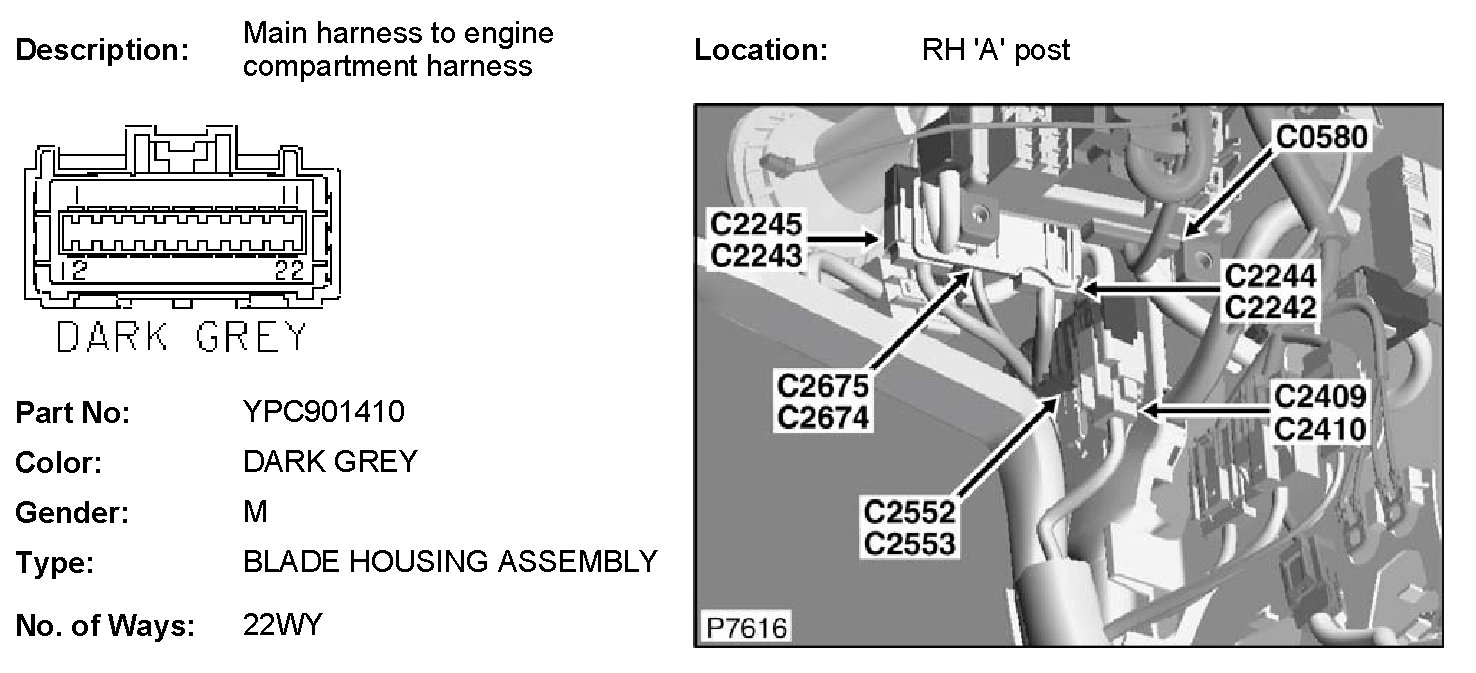 Description: Main harness to engine compartment harness

Location: RH 'A' post

1
11
12
22
DARK GREY

Part No: YPC901410

Color: DARK GREY

Gender: M

Type: BLADE HOUSING ASSEMBLY

No. of Ways: 22WY

C0580
C2245
C2243
C2244
C2242
C2675
C2674
C2409
C2410
C2552
C2553
P7616