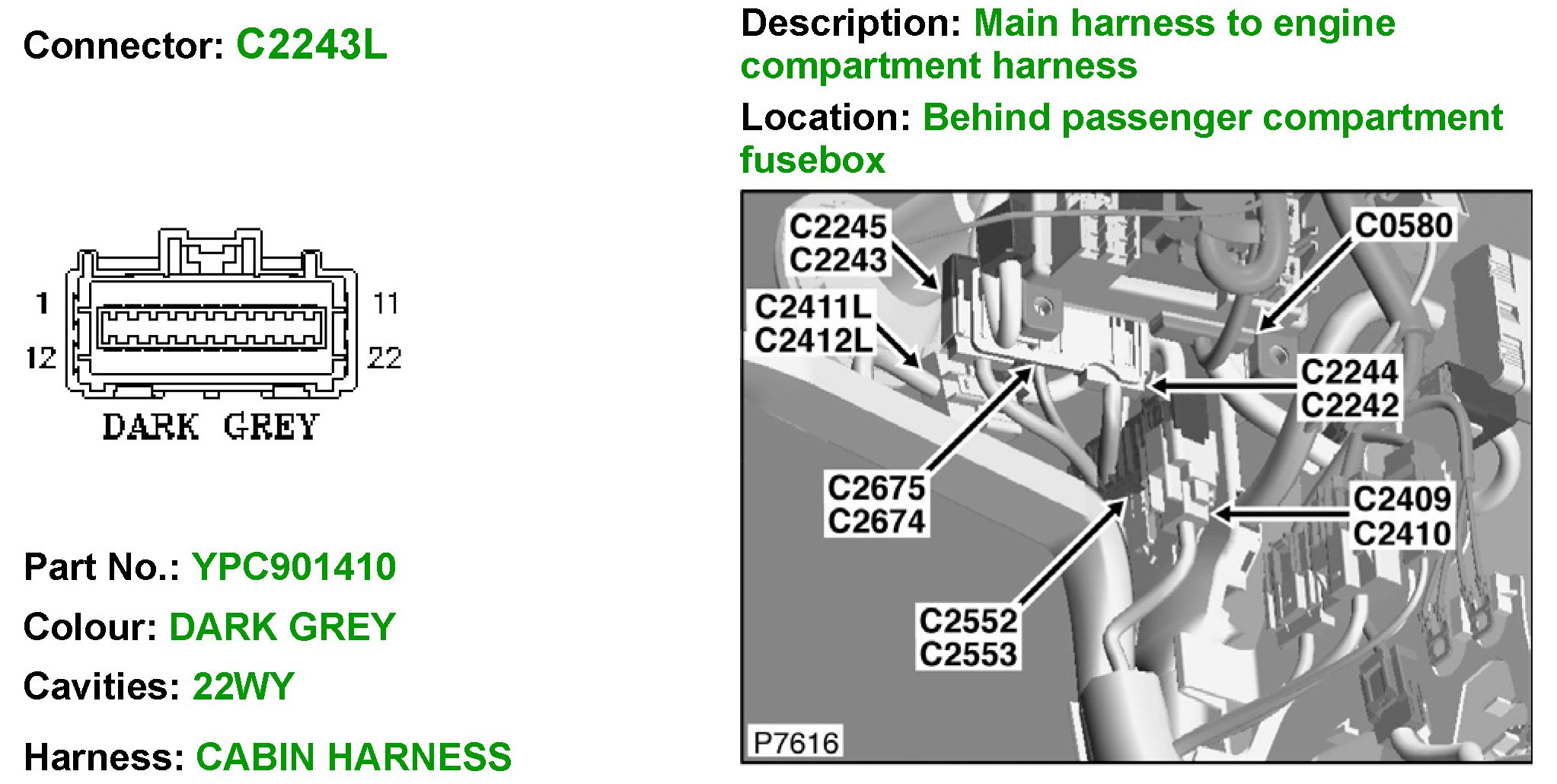 Connector: C2243L

1
11
12
22
DARK GREY

Part No.: YPC901410

Colour: DARK GREY

Cavities: 22WY

Harness: CABIN HARNESS

Description: Main harness to engine compartment harness

Location: Behind passenger compartment fusebox

C2245
C2243

C0580

C2411L
C2412L

C2244
C2242

C2675
C2674

C2409
C2410

C2552
C2553

P7616