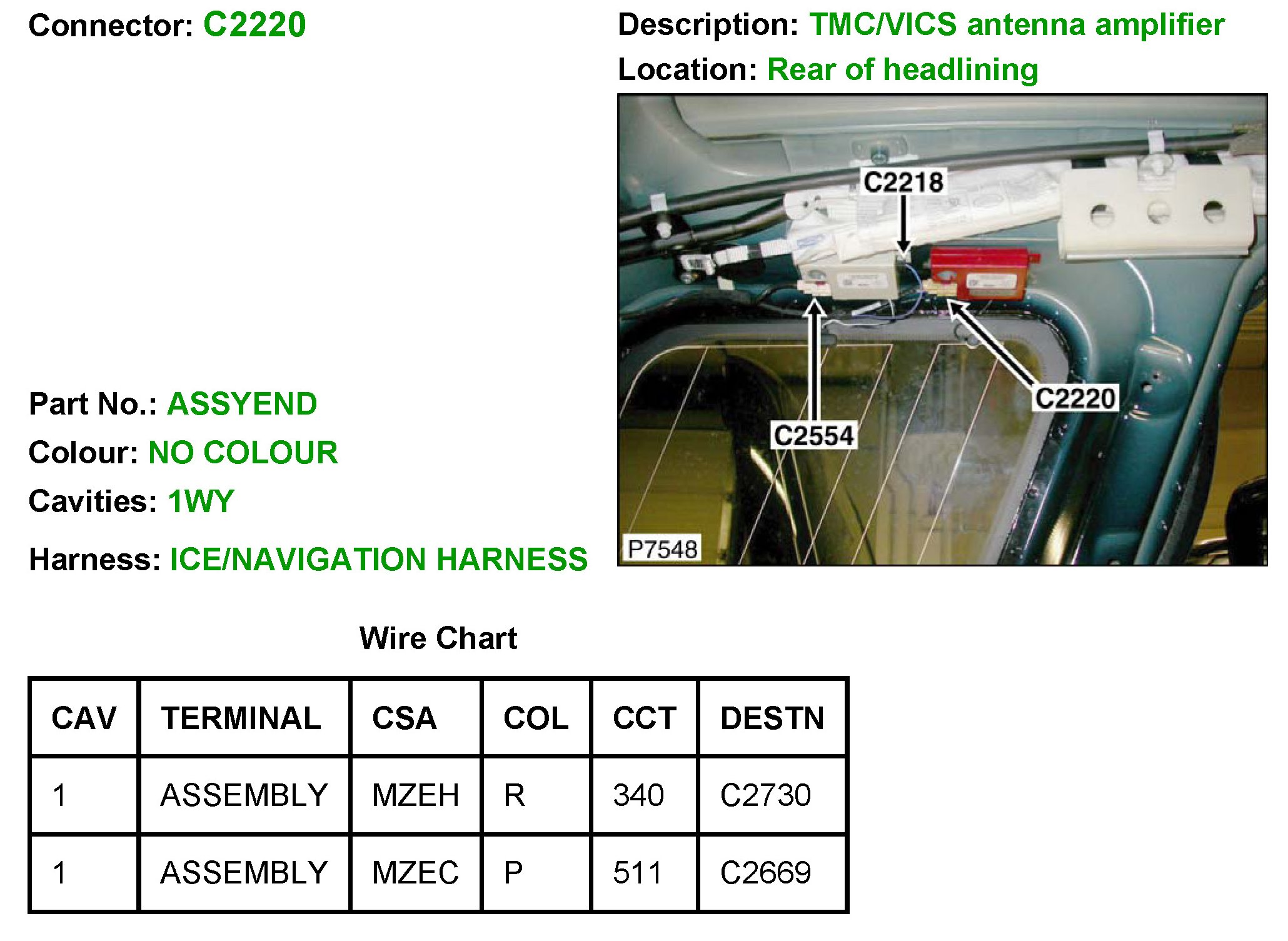 Connector: C2220

Description: TMC/VICS antenna amplifier

Location: Rear of headlining

C2218

C2220

C2554

P7548

Part No.: ASSYEND

Colour: NO COLOUR

Cavities: 1WY

Harness: ICE/NAVIGATION HARNESS

Wire Chart

| CAV | TERMINAL | CSA | COL | CCT | DESTN |
|---|---|---|---|---|---|
| 1 | ASSEMBLY | MZEH | R | 340 | C2730 |
| 1 | ASSEMBLY | MZEC | P | 511 | C2669 |