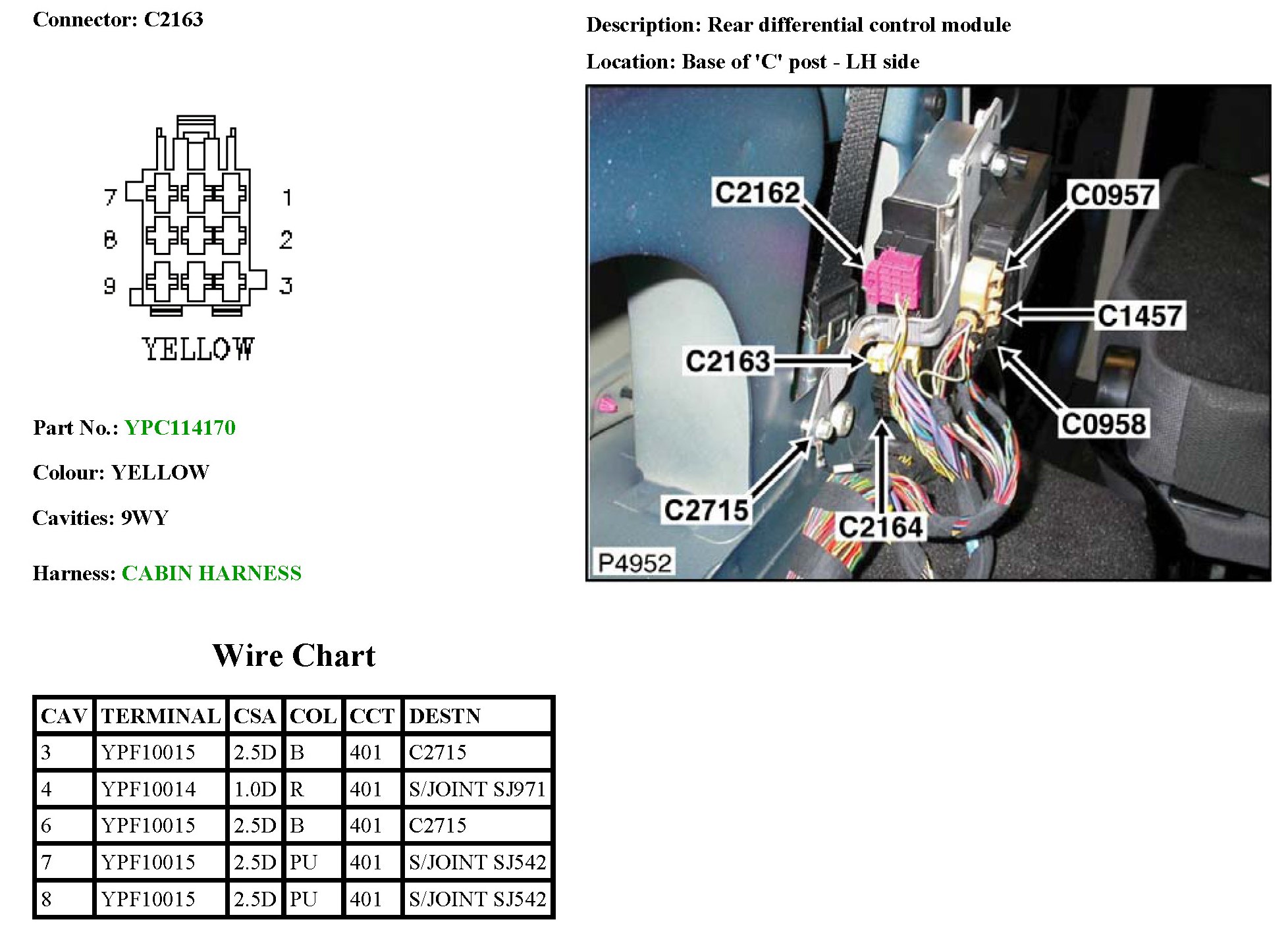 Connector: C2163

7 1
8 2
9 3

YELLOW

Part No.: YPC114170

Colour: YELLOW

Cavities: 9WY

Harness: CABIN HARNESS

Description: Rear differential control module

Location: Base of 'C' post - LH side

C2162
C0957
C1457
C2163
C0958
C2715
C2164
P4952

Wire Chart

| CAV | TERMINAL | CSA | COL | CCT | DESTN |
|---|---|---|---|---|---|
| 3 | YPF10015 | 2.5D | B | 401 | C2715 |
| 4 | YPF10014 | 1.0D | R | 401 | S/JOINT SJ971 |
| 6 | YPF10015 | 2.5D | B | 401 | C2715 |
| 7 | YPF10015 | 2.5D | PU | 401 | S/JOINT SJ542 |
| 8 | YPF10015 | 2.5D | PU | 401 | S/JOINT SJ542 |