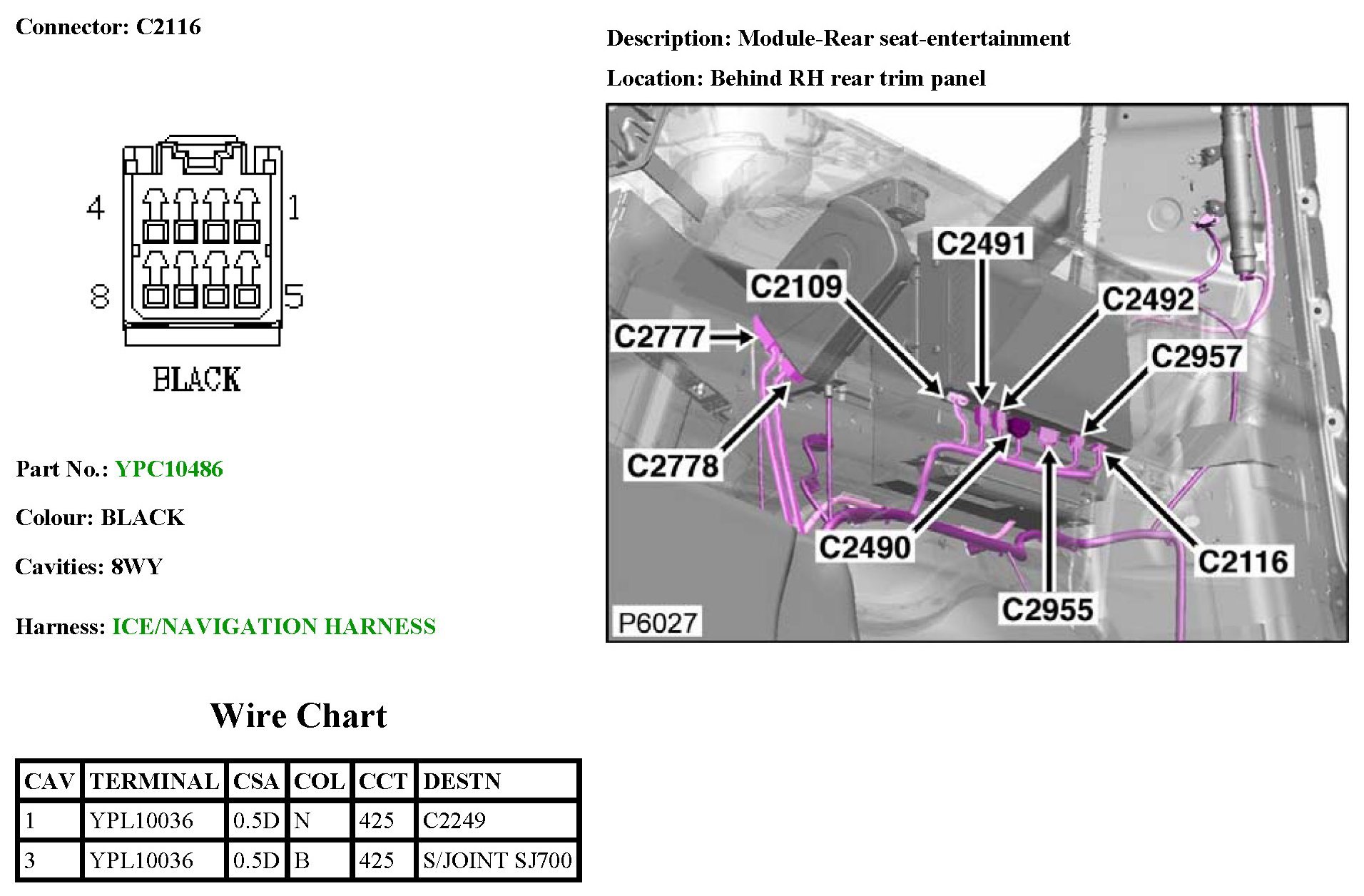 Connector: C2116

4
1
8
5
BLACK

Part No.: YPC10486

Colour: BLACK

Cavities: 8WY

Harness: ICE/NAVIGATION HARNESS

Description: Module-Rear seat-entertainment

Location: Behind RH rear trim panel

C2491
C2109
C2492
C2777
C2957
C2778
C2490
C2116
C2955
P6027

Wire Chart

| CAV | TERMINAL | CSA | COL | CCT | DESTN |
|---|---|---|---|---|---|
| 1 | YPL10036 | 0.5D | N | 425 | C2249 |
| 3 | YPL10036 | 0.5D | B | 425 | S/JOINT SJ700 |