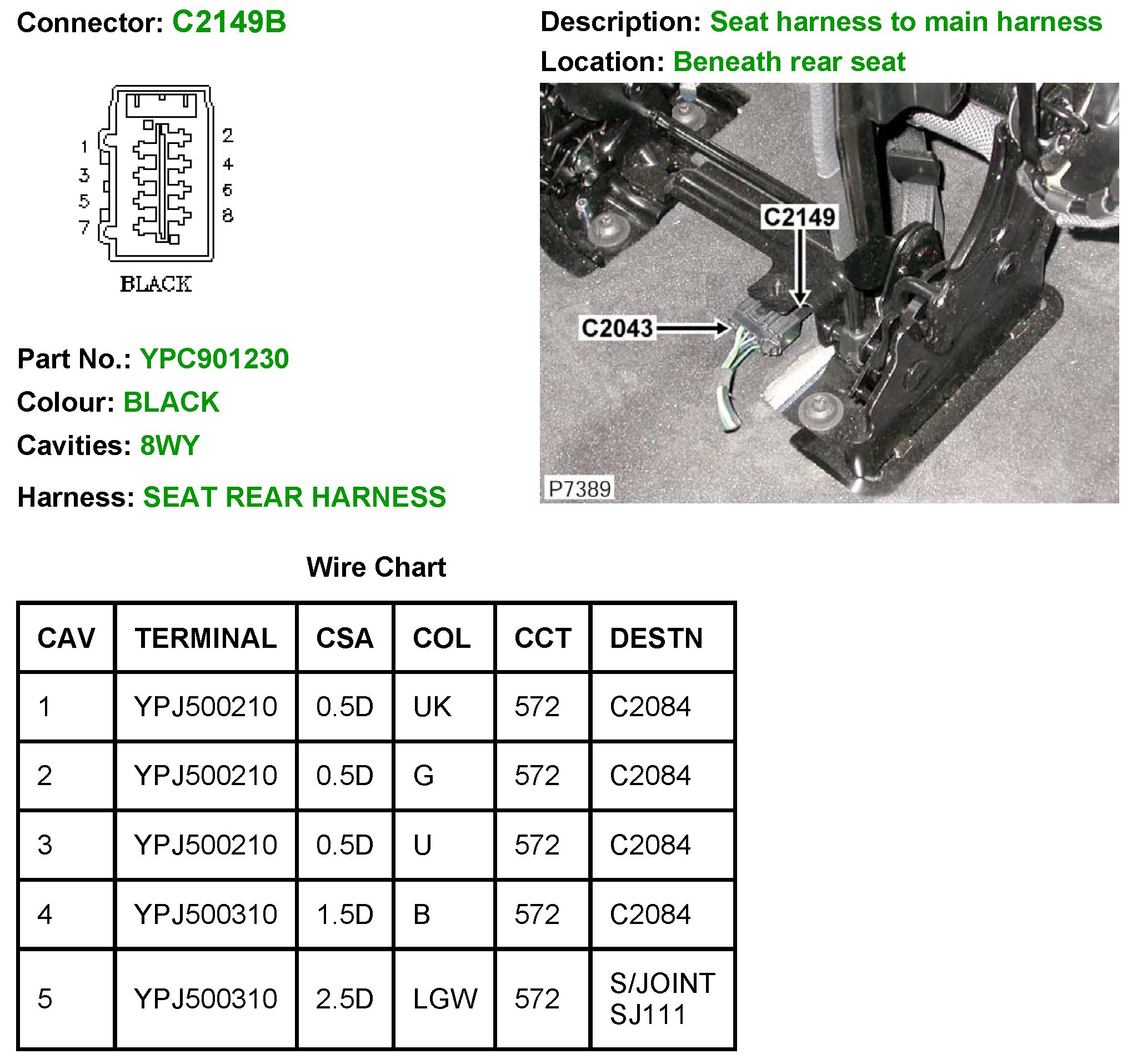 Connector: C2149B

Description: Seat harness to main harness

Location: Beneath rear seat

1
3
5
7
2
4
6
8
BLACK

C2149
C2043
P7389

Part No.: YPC901230

Colour: BLACK

Cavities: 8WY

Harness: SEAT REAR HARNESS

Wire Chart

| CAV | TERMINAL | CSA | COL | CCT | DESTN |
|---|---|---|---|---|---|
| 1 | YPJ500210 | 0.5D | UK | 572 | C2084 |
| 2 | YPJ500210 | 0.5D | G | 572 | C2084 |
| 3 | YPJ500210 | 0.5D | U | 572 | C2084 |
| 4 | YPJ500310 | 1.5D | B | 572 | C2084 |
| 5 | YPJ500310 | 2.5D | LGW | 572 | S/JOINT SJ111 |